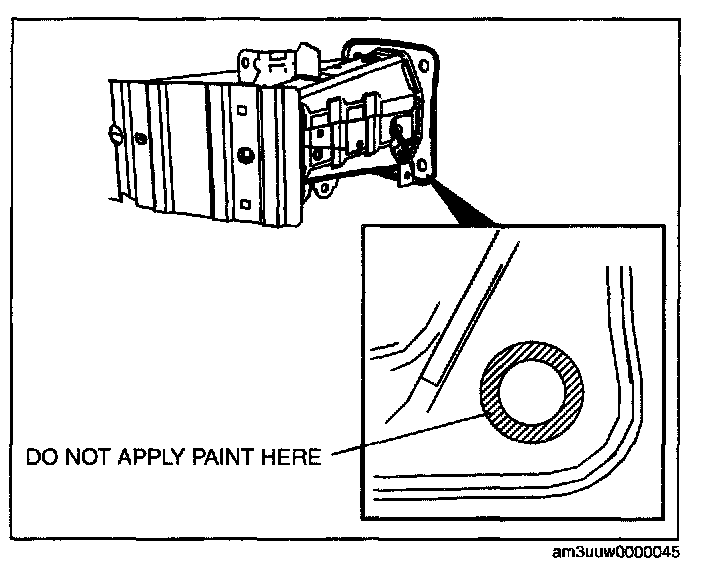 DO NOT APPLY PAINT HERE

am3uuw0000045