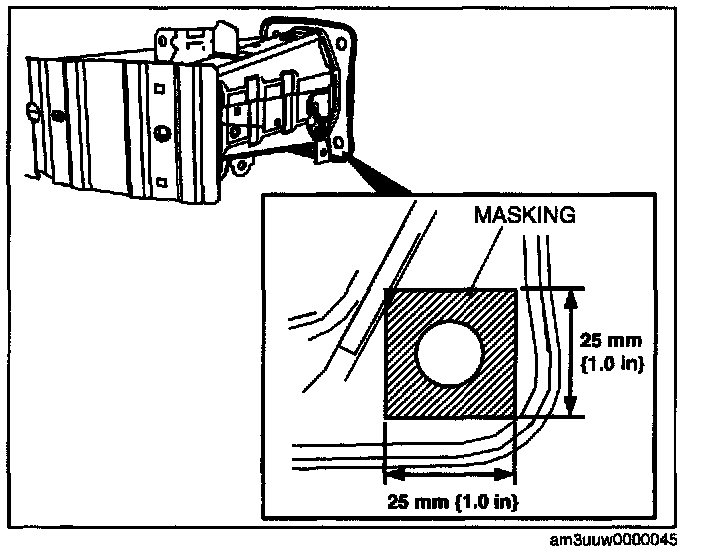 MASKING

25 mm {1.0 in}

25 mm {1.0 in}

am3uuw0000045