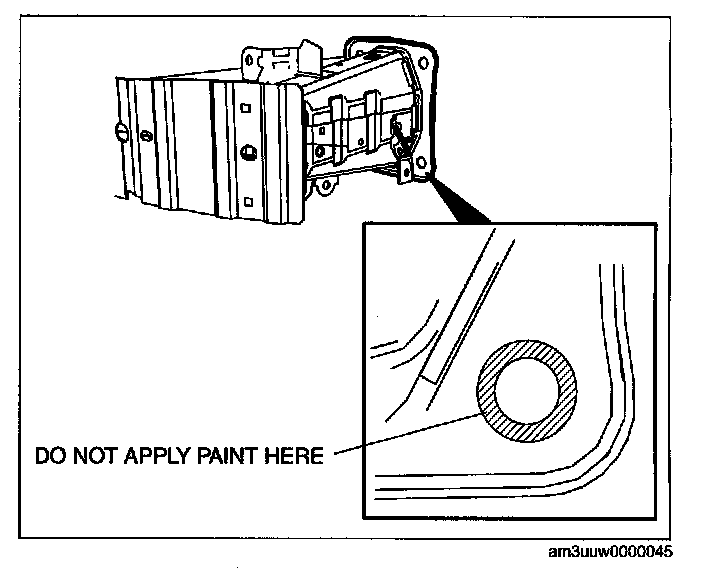 DO NOT APPLY PAINT HERE

am3uuw0000045