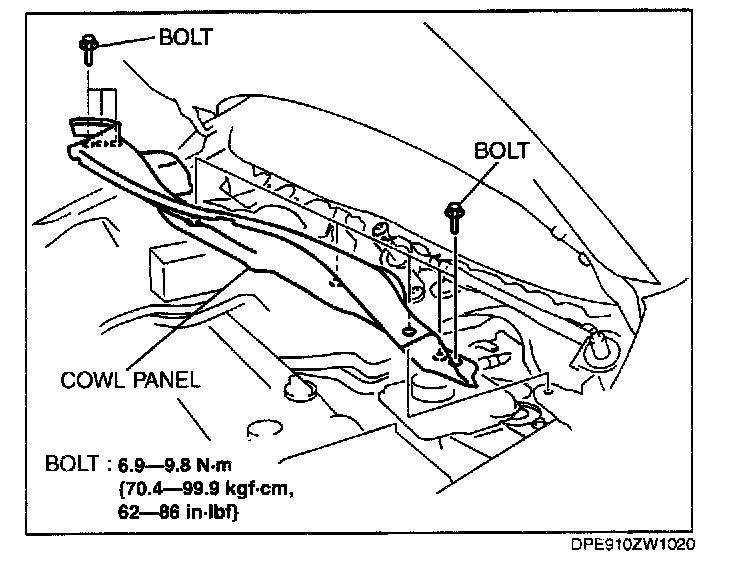 BOLT

BOLT

COWL PANEL

BOLT : 6.9—9.8 N·m {70.4—99.9 kgf·cm, 62—86 in·lbf}

DPE910ZW1020