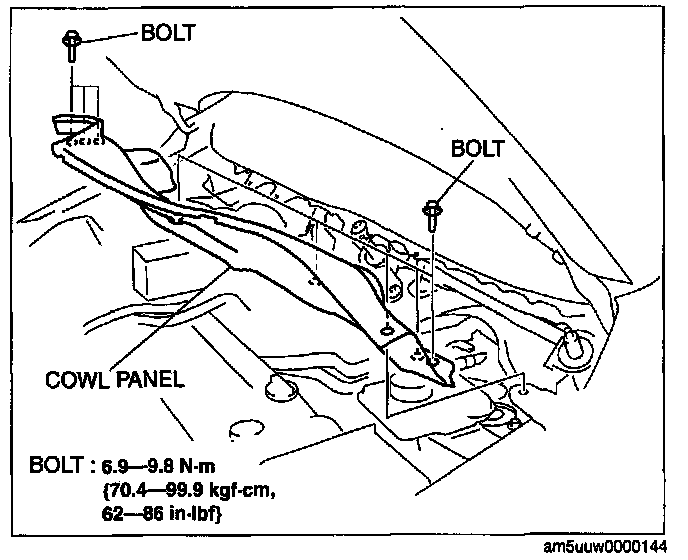 BOLT

BOLT

COWL PANEL

BOLT : 6.9—9.8 N·m {70.4—99.9 kgf·cm, 62—86 in·lbf}

am5uuw0000144