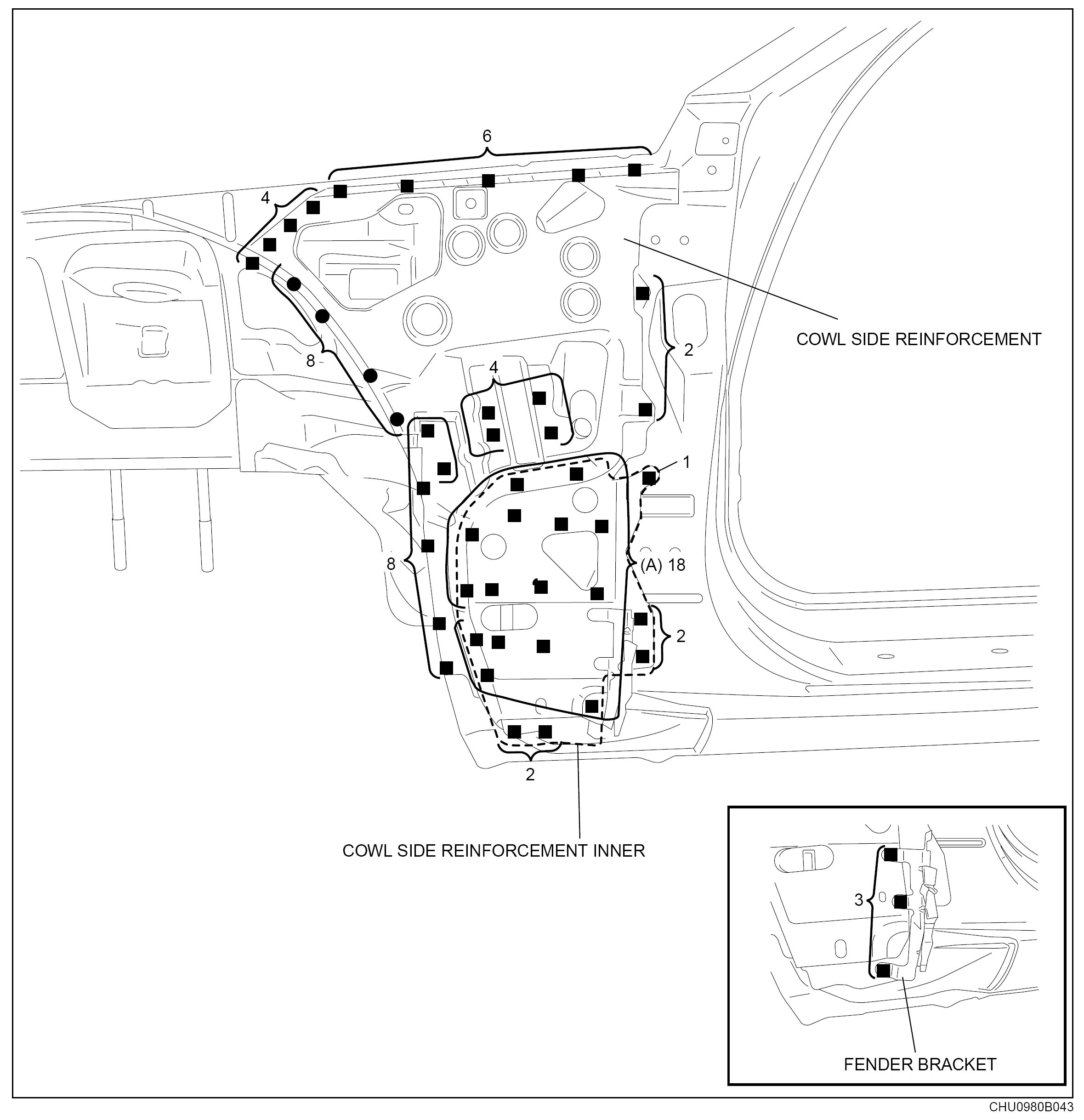 6

4

COWL SIDE REINFORCEMENT

2

8

4

1

8

(A) 18

2

2

COWL SIDE REINFORCEMENT INNER

3

FENDER BRACKET

CHU0980B043