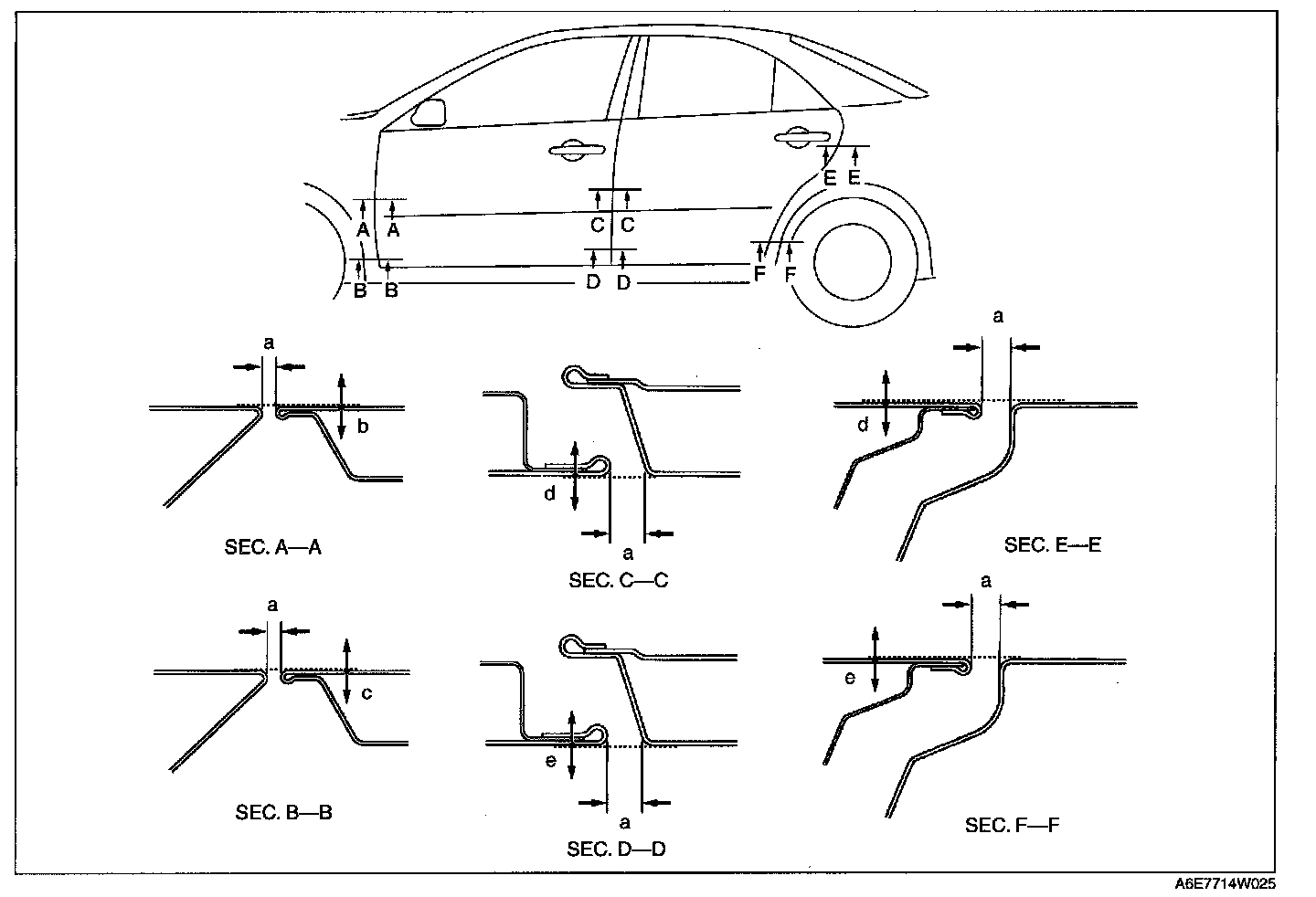 E E
A A
C C
F F
B B
D D

a
b
SEC. A—A

d
a
SEC. C—C

a
d
SEC. E—E

a
c
SEC. B—B

e
a
SEC. D—D

a
e
SEC. F—F

A6E7714W025