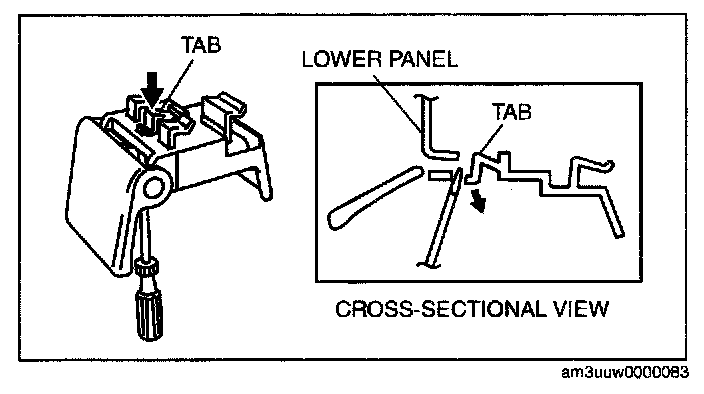 TAB

LOWER PANEL

TAB

CROSS-SECTIONAL VIEW

am3uuw0000083