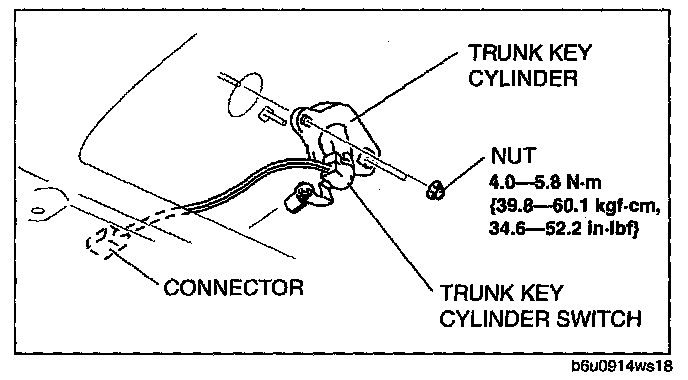 TRUNK KEY CYLINDER

NUT
4.0—5.8 N·m
{39.8—60.1 kgf·cm,
34.6—52.2 in·lbf}

CONNECTOR

TRUNK KEY CYLINDER SWITCH

b6u0914ws18