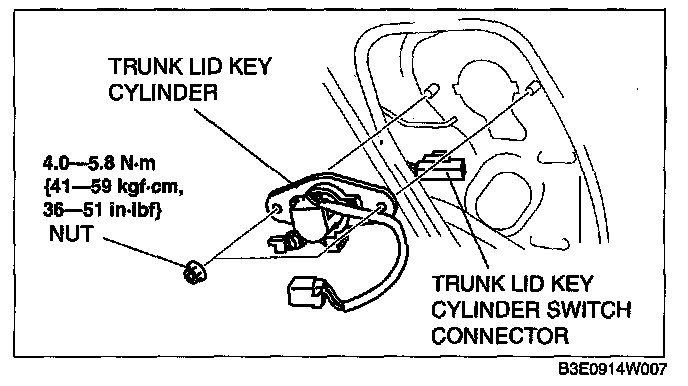 TRUNK LID KEY CYLINDER

4.0—5.8 N·m {41—59 kgf·cm, 36—51 in·lbf}
NUT

TRUNK LID KEY CYLINDER SWITCH CONNECTOR

B3E0914W007