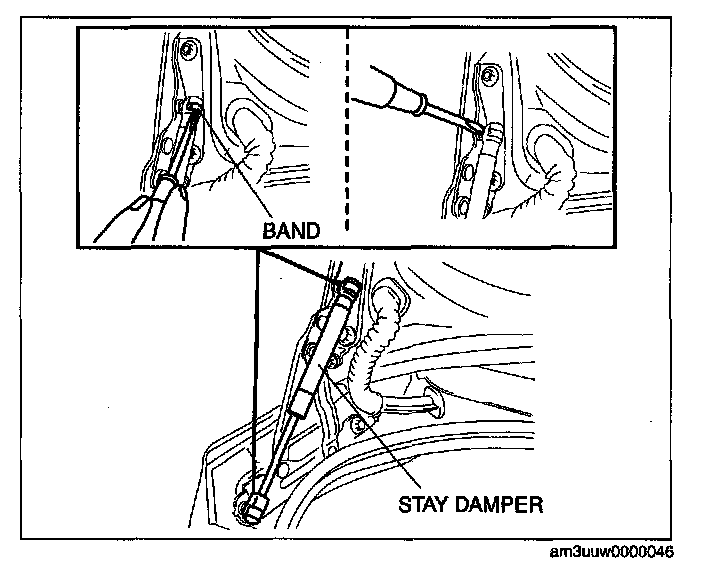 BAND

STAY DAMPER

am3uuw0000046