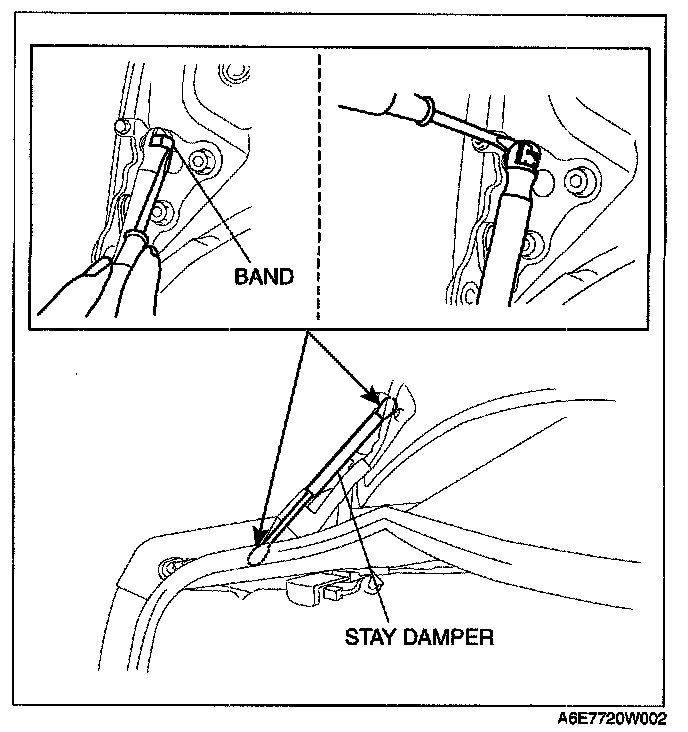 BAND

STAY DAMPER

A6E7720W002