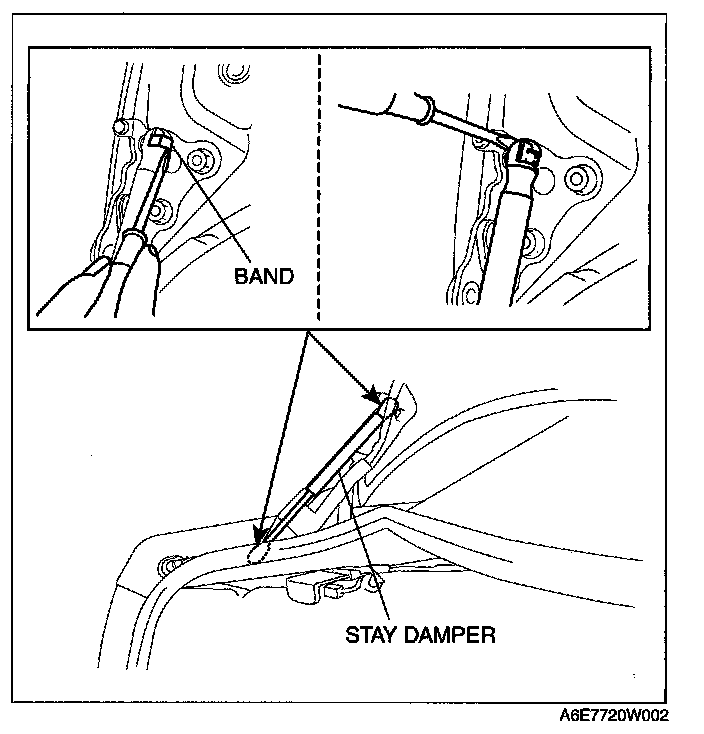 BAND

STAY DAMPER

A6E7720W002