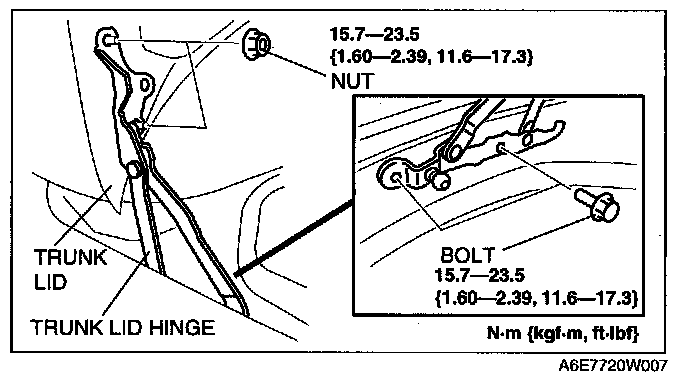 15.7—23.5
{1.60—2.39, 11.6—17.3}
NUT

TRUNK LID

TRUNK LID HINGE

BOLT
15.7—23.5
{1.60—2.39, 11.6—17.3}

N·m {kgf·m, ft·lbf}

A6E7720W007