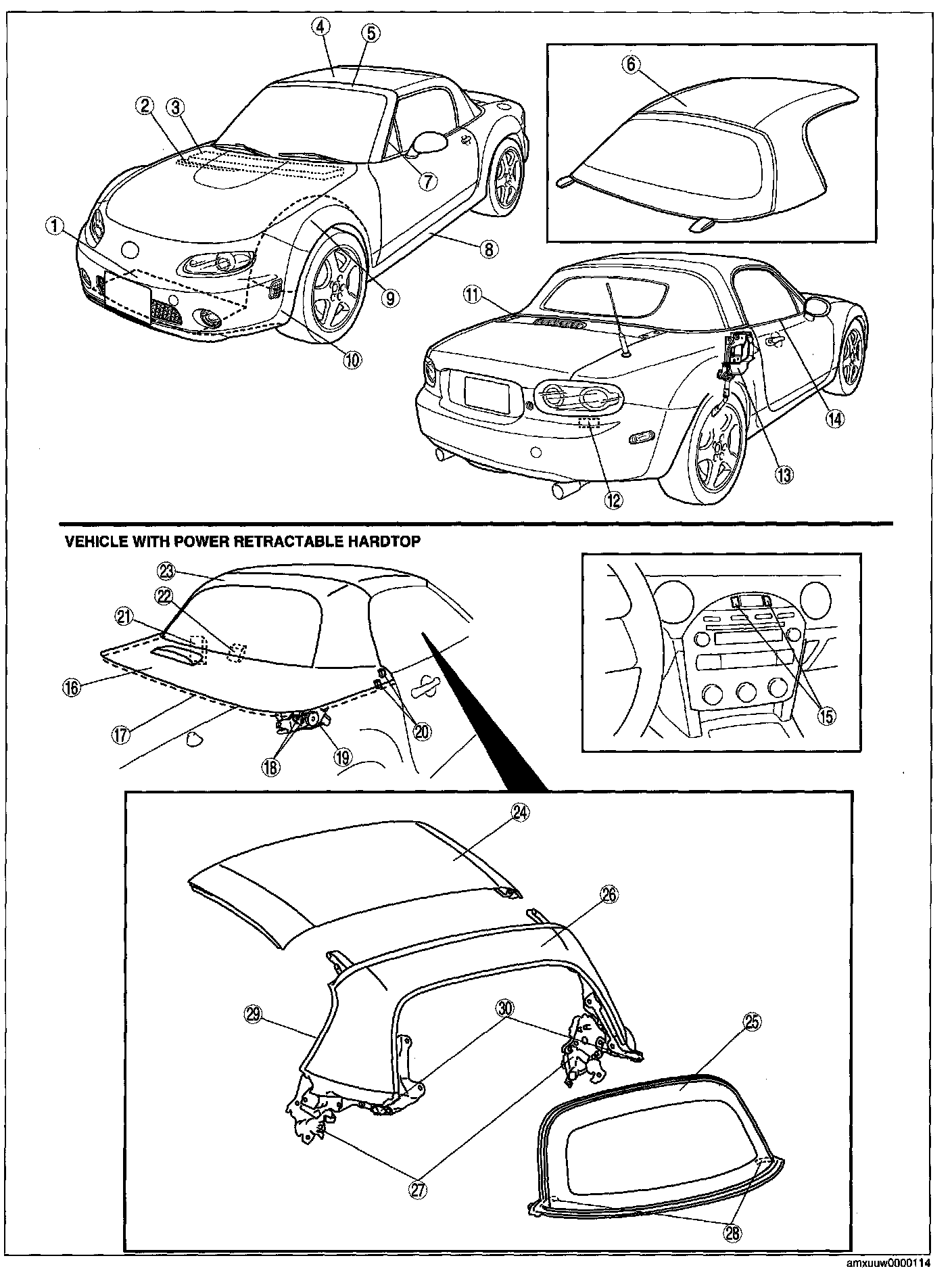 4
5
6
2
3
7
1
8
9
10
11
14
13
12
VEHICLE WITH POWER RETRACTABLE HARDTOP
23
22
21
16
17
18
19
20
15
24
26
29
30
25
27
28
amxuuw0000114