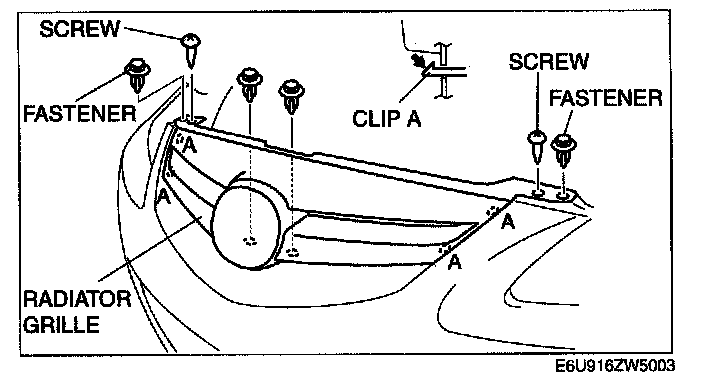 SCREW
FASTENER
CLIP A
SCREW
FASTENER
A
A
A
A
RADIATOR GRILLE
E6U916ZW5003