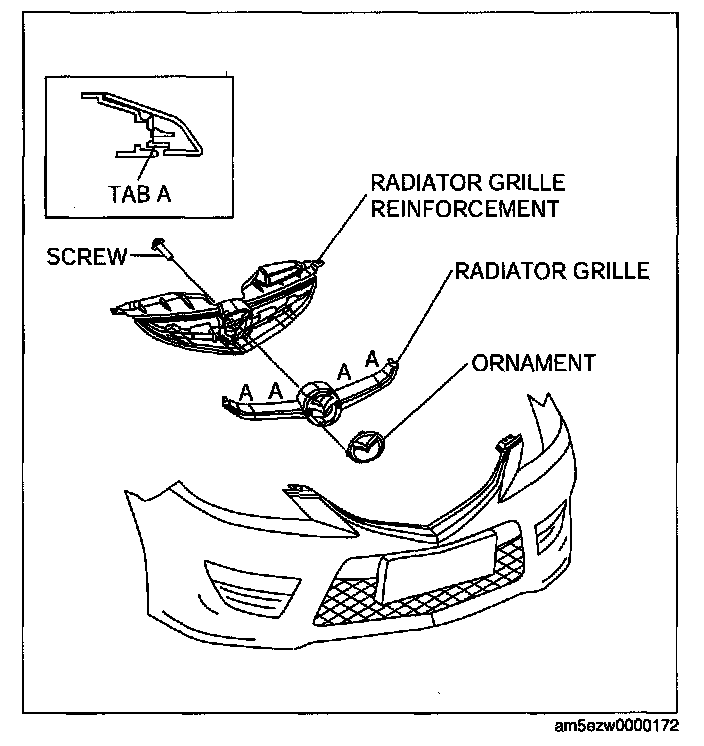 TAB A

RADIATOR GRILLE REINFORCEMENT

SCREW

RADIATOR GRILLE

A A A A

ORNAMENT

am5ezw0000172