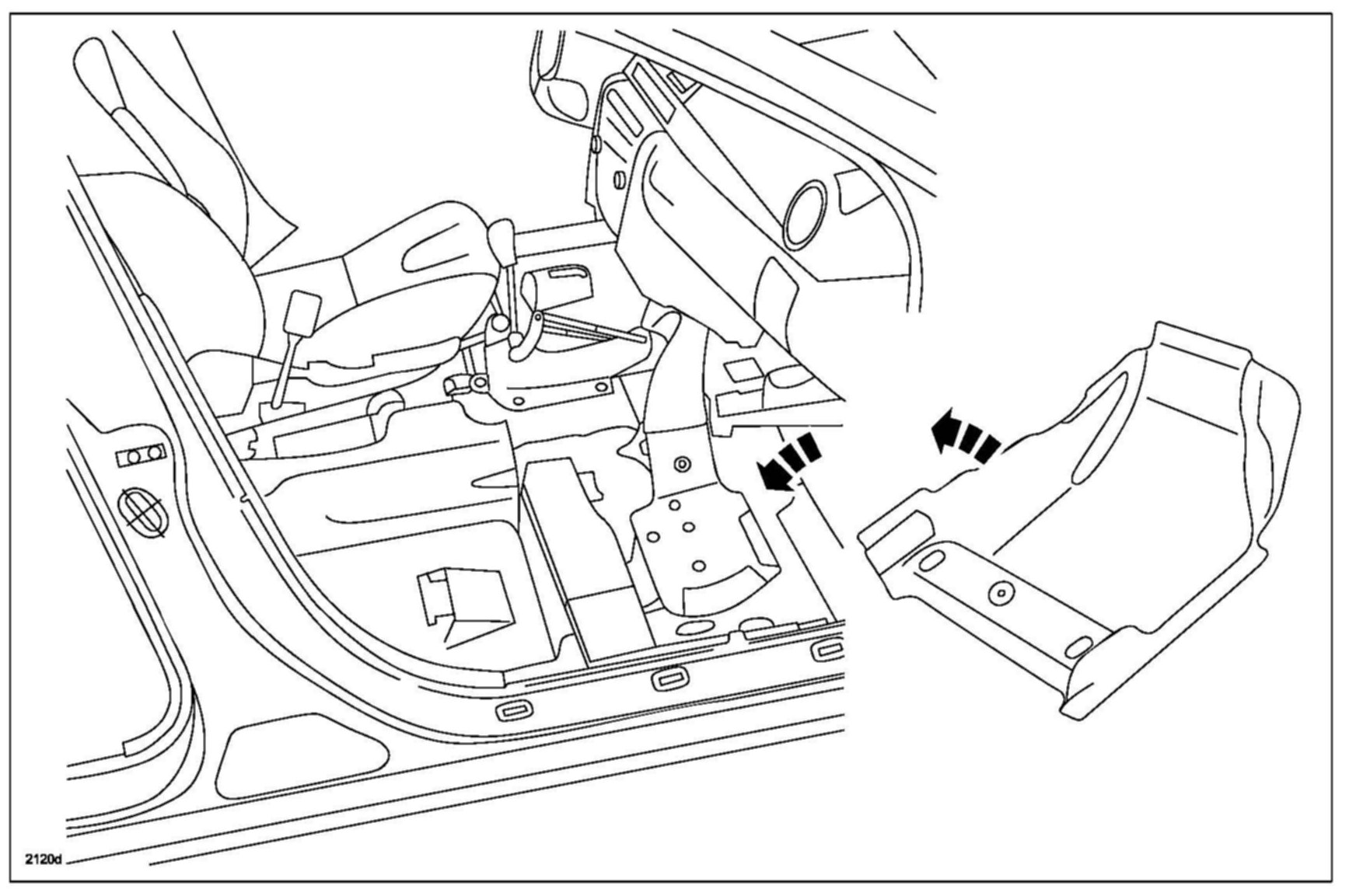 2120d