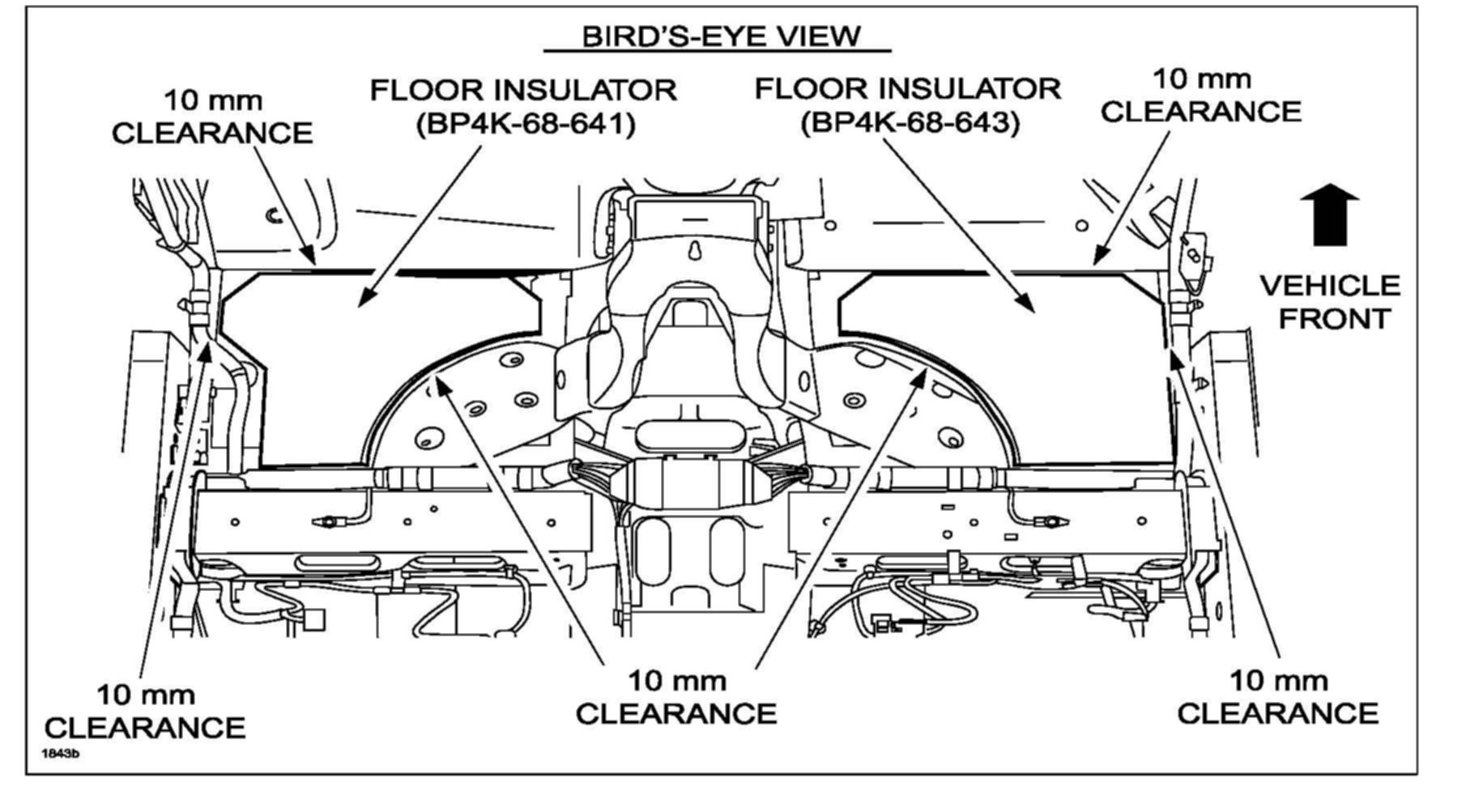 BIRD'S-EYE VIEW

10 mm CLEARANCE

FLOOR INSULATOR (BP4K-68-641)

FLOOR INSULATOR (BP4K-68-643)

10 mm CLEARANCE

VEHICLE FRONT

10 mm CLEARANCE

10 mm CLEARANCE

10 mm CLEARANCE

1843b