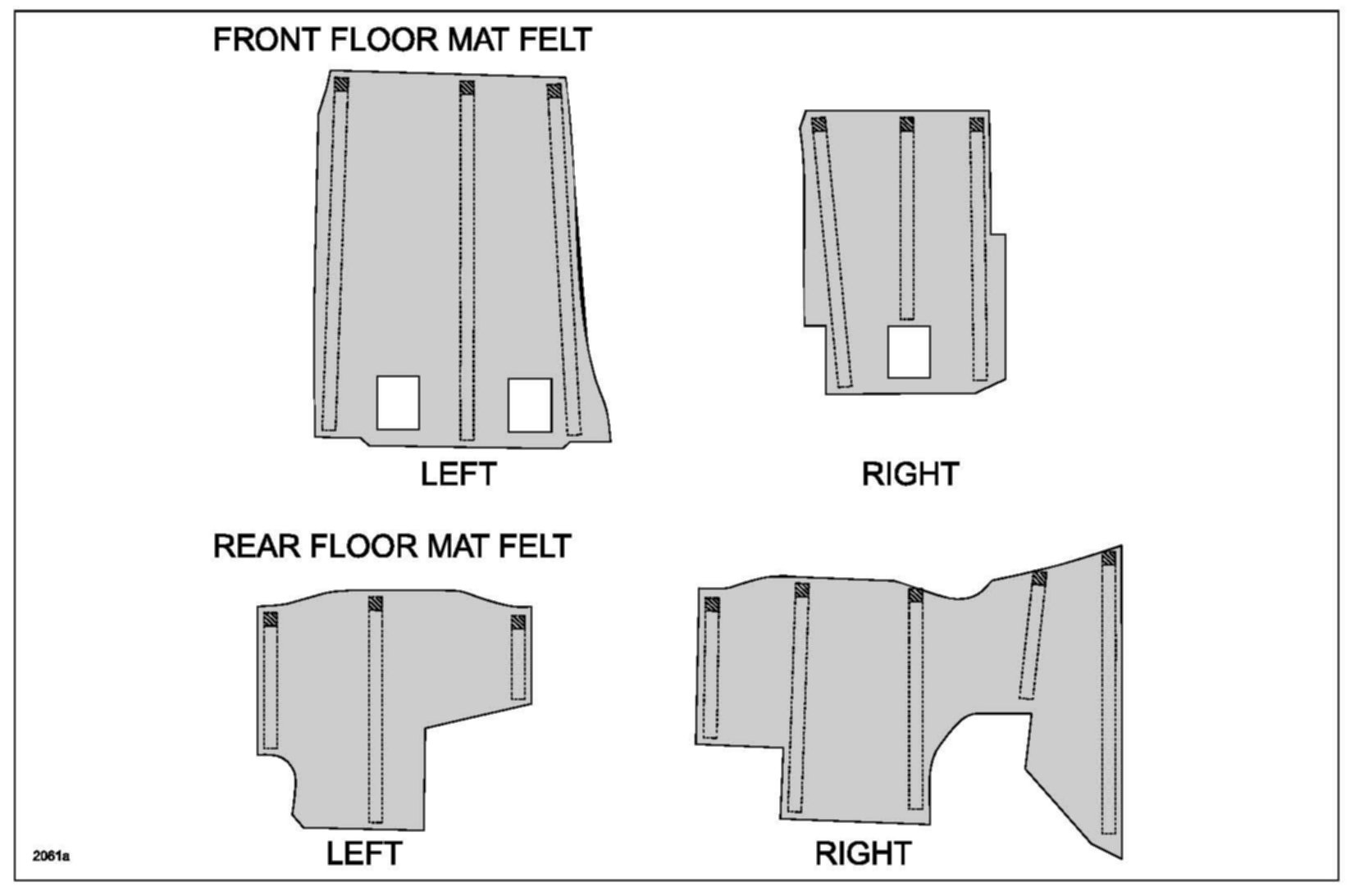 FRONT FLOOR MAT FELT

LEFT

RIGHT

REAR FLOOR MAT FELT

LEFT

RIGHT

2061a