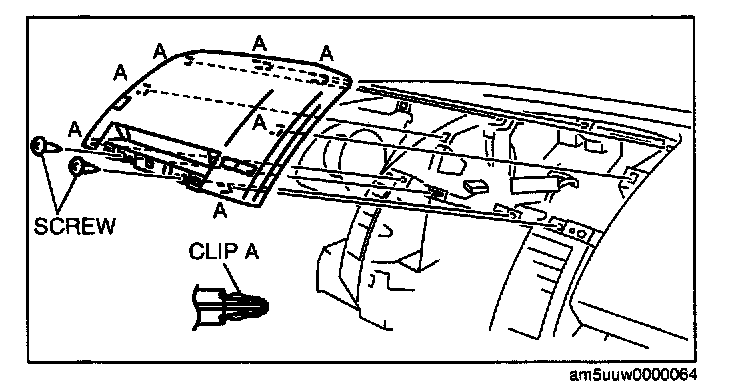 A
A
A
A
A
A
A
SCREW
CLIP A
am5uuw0000064