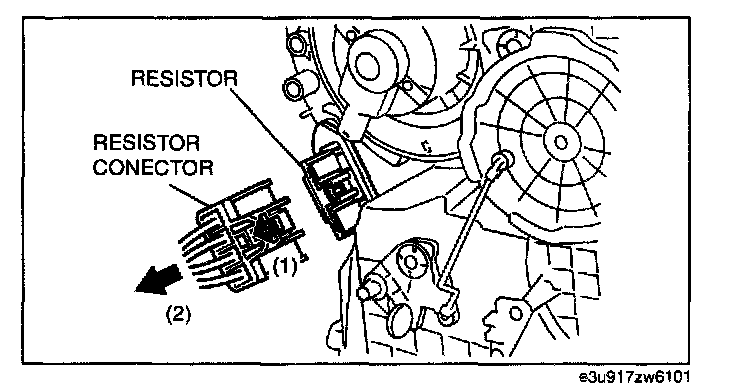 RESISTOR

RESISTOR CONECTOR

(1)

(2)

e3u917zw6101