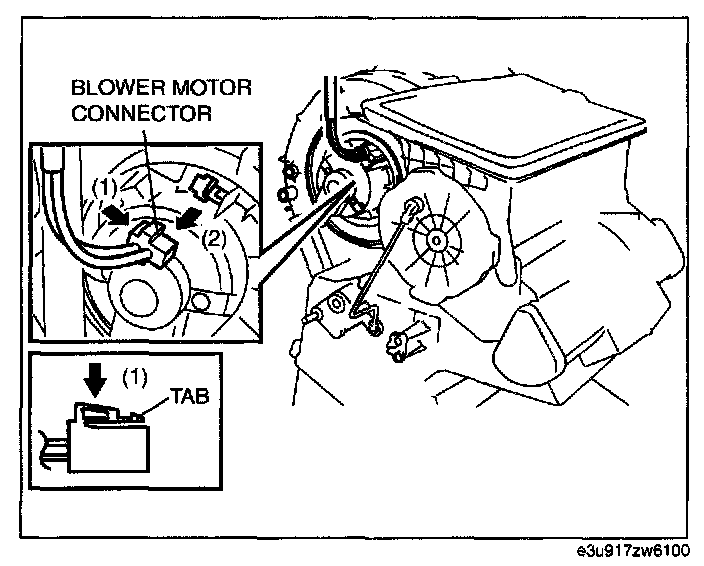 BLOWER MOTOR CONNECTOR

(1)

(2)

(1)

TAB

e3u917zw6100