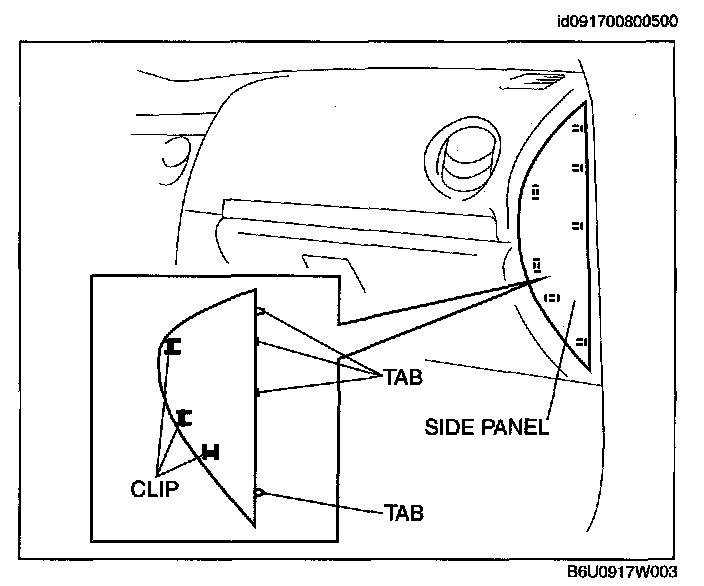 id091700800500

TAB

SIDE PANEL

CLIP

TAB

B6U0917W003