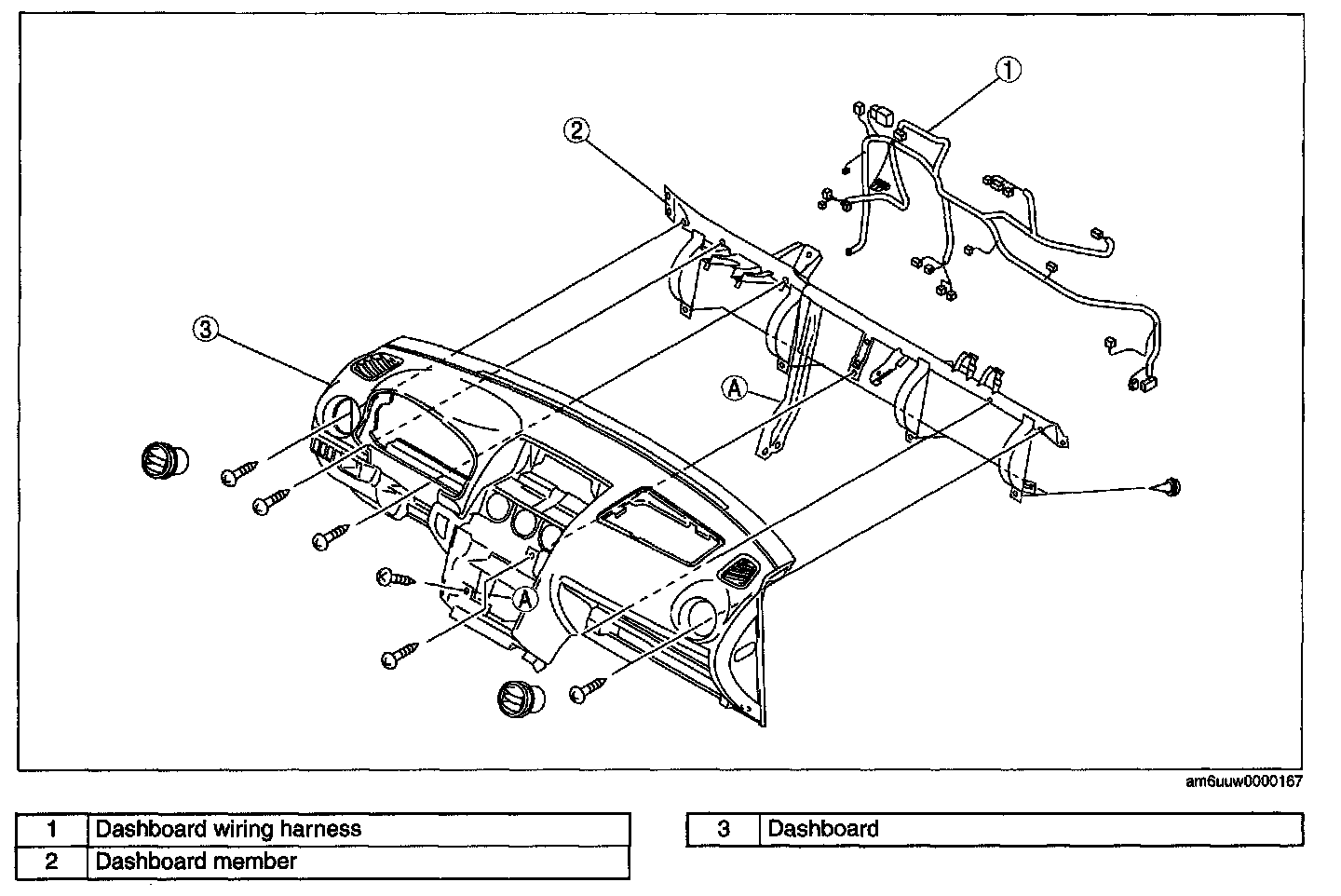 1

2

3

A

A

am6uuw0000167

| 1 | Dashboard wiring harness |
|---|---|
| 2 | Dashboard member |

| 3 | Dashboard |
|---|---|