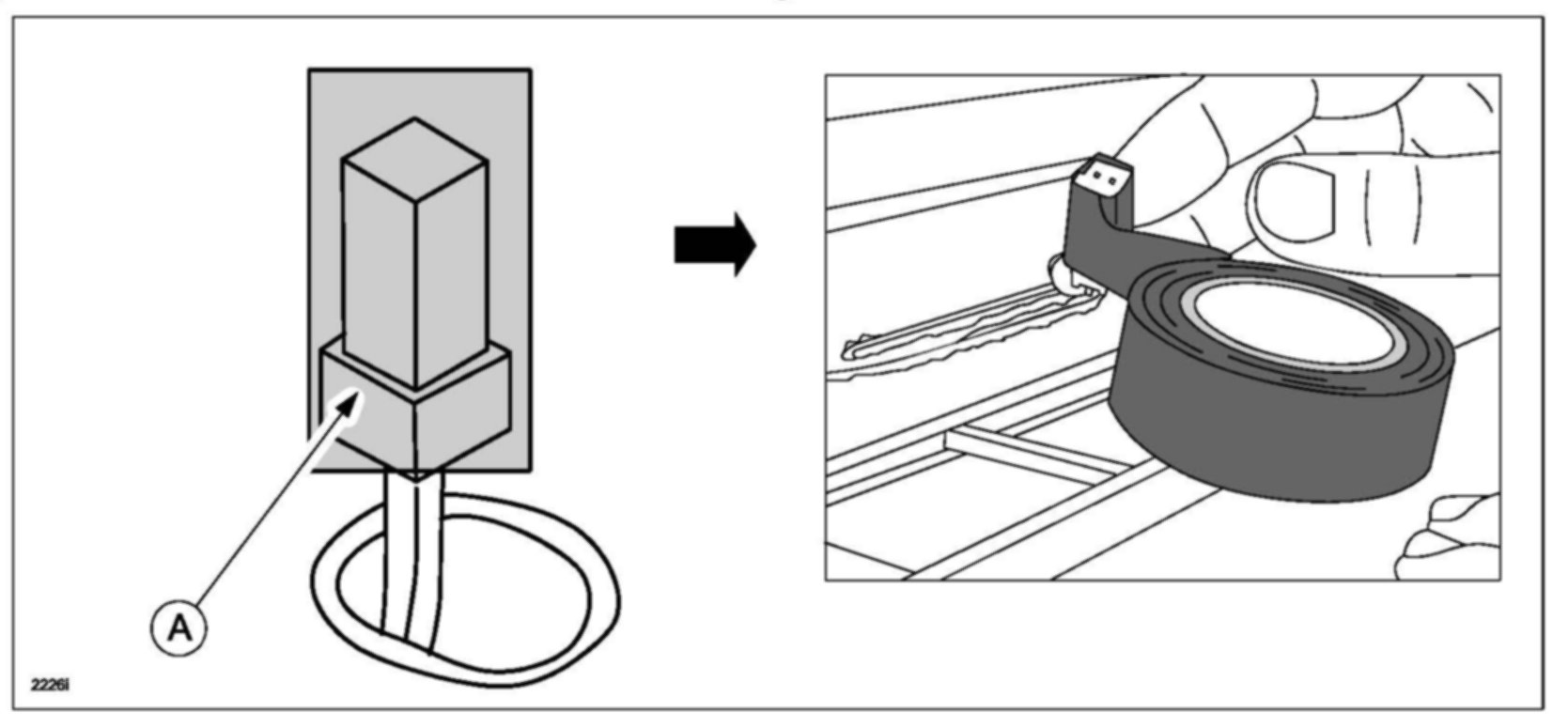 A

2226i