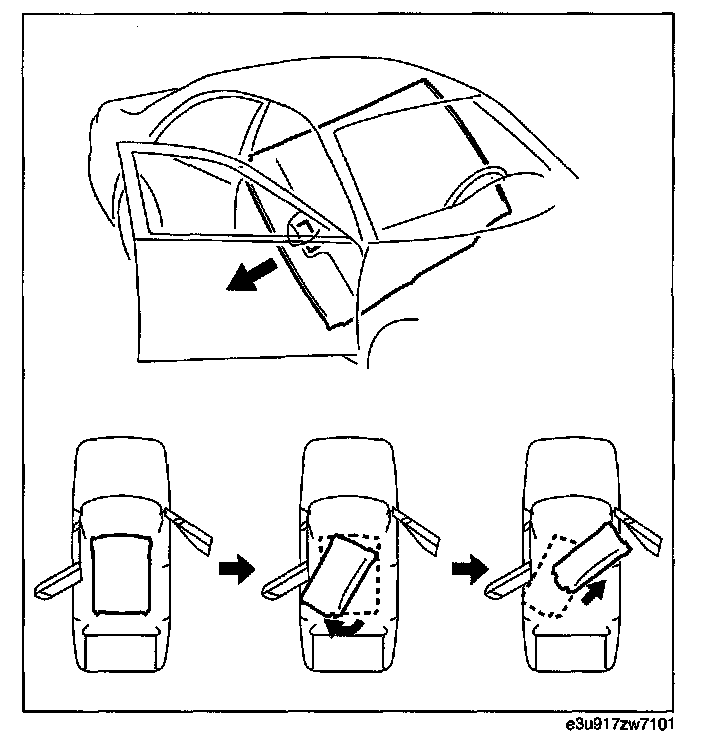 e3u917zw7101