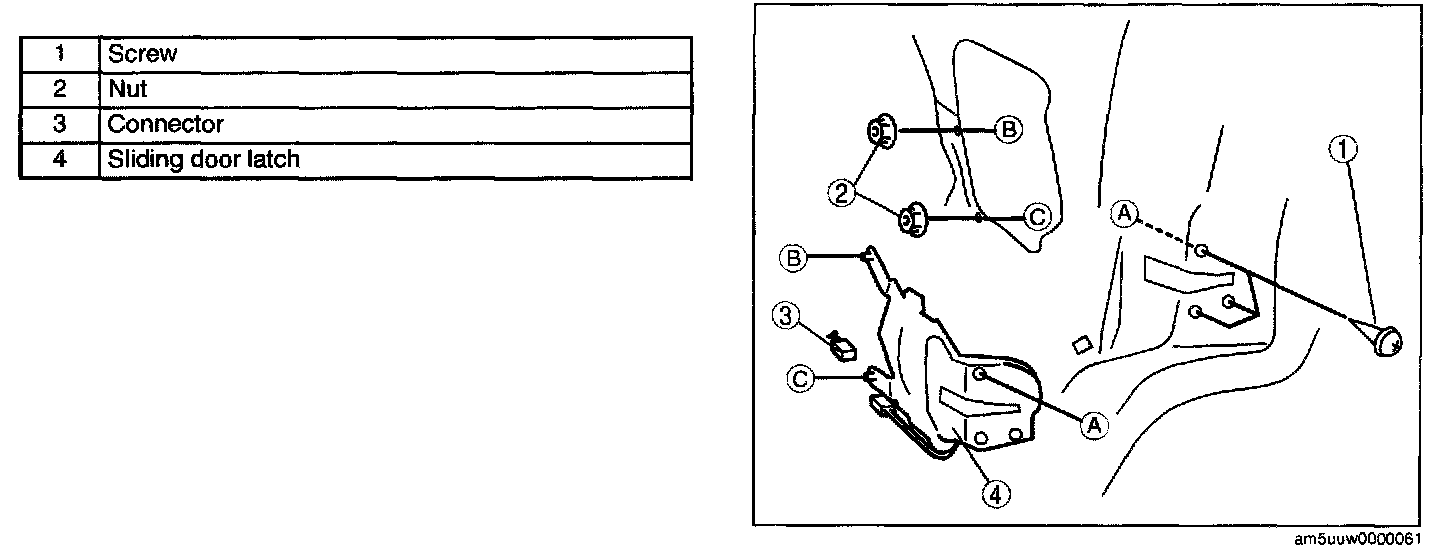 | 1 | Screw |
|---|---|
| 2 | Nut |
| 3 | Connector |
| 4 | Sliding door latch |

B
2
C
A
1
B
3
C
A
4

am5uuw0000061