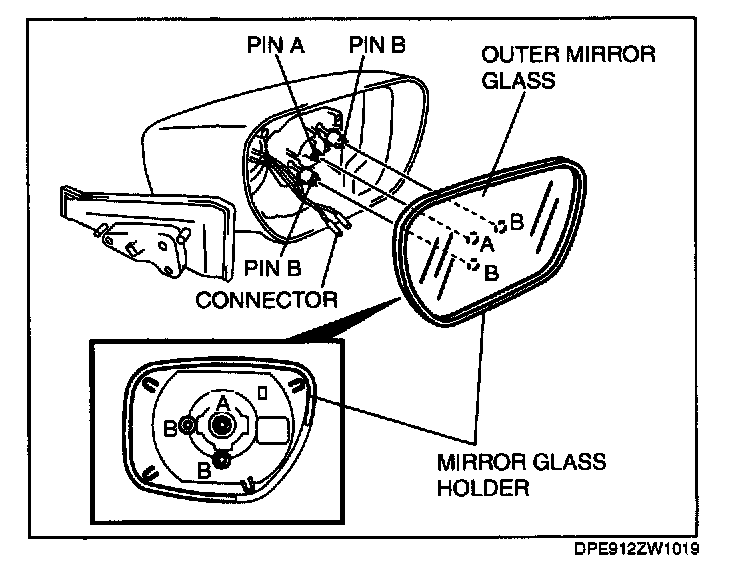 PIN A
PIN B
OUTER MIRROR GLASS
B
A
B
PIN B
CONNECTOR
A
B
B
MIRROR GLASS HOLDER
DPE912ZW1019