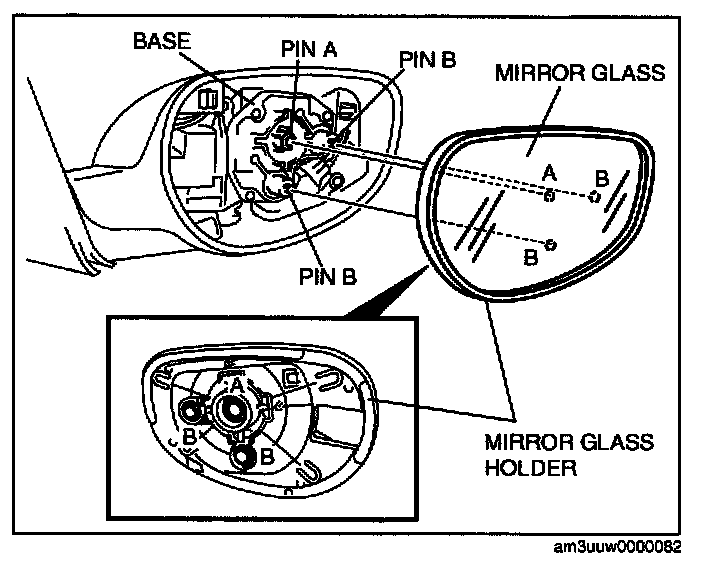 BASE
PIN A
PIN B
MIRROR GLASS
A
B
B
PIN B
A
B
B
MIRROR GLASS HOLDER
am3uuw0000082