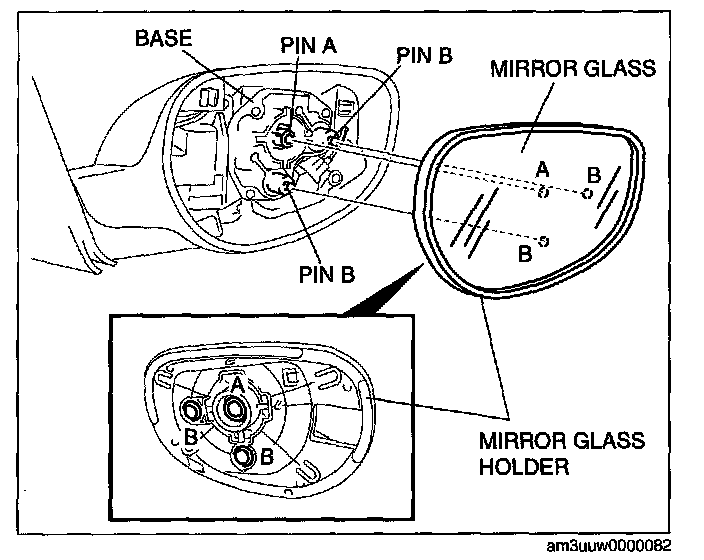 BASE
PIN A
PIN B
MIRROR GLASS
A
B
B
PIN B
A
B
B
MIRROR GLASS HOLDER
am3uuw0000082