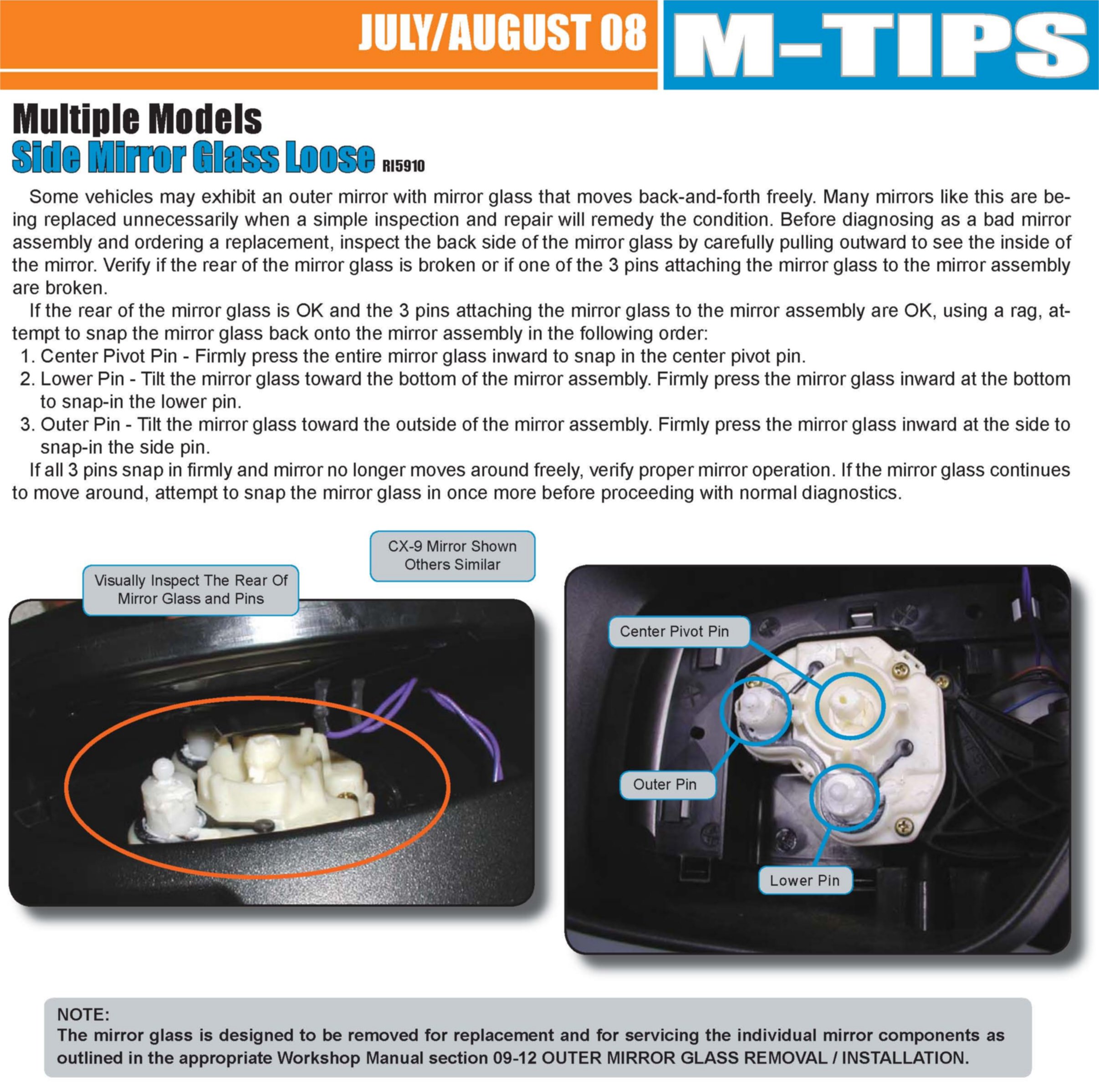 JULY/AUGUST 08 M-TIPS

Multiple Models
Side Mirror Glass Loose RI5910

Some vehicles may exhibit an outer mirror with mirror glass that moves back-and-forth freely. Many mirrors like this are being replaced unnecessarily when a simple inspection and repair will remedy the condition. Before diagnosing as a bad mirror assembly and ordering a replacement, inspect the back side of the mirror glass by carefully pulling outward to see the inside of the mirror. Verify if the rear of the mirror glass is broken or if one of the 3 pins attaching the mirror glass to the mirror assembly are broken.

If the rear of the mirror glass is OK and the 3 pins attaching the mirror glass to the mirror assembly are OK, using a rag, attempt to snap the mirror glass back onto the mirror assembly in the following order:
1. Center Pivot Pin - Firmly press the entire mirror glass inward to snap in the center pivot pin.
2. Lower Pin - Tilt the mirror glass toward the bottom of the mirror assembly. Firmly press the mirror glass inward at the bottom to snap-in the lower pin.
3. Outer Pin - Tilt the mirror glass toward the outside of the mirror assembly. Firmly press the mirror glass inward at the side to snap-in the side pin.

If all 3 pins snap in firmly and mirror no longer moves around freely, verify proper mirror operation. If the mirror glass continues to move around, attempt to snap the mirror glass in once more before proceeding with normal diagnostics.

CX-9 Mirror Shown Others Similar

Visually Inspect The Rear Of Mirror Glass and Pins

Center Pivot Pin

Outer Pin

Lower Pin

NOTE:
The mirror glass is designed to be removed for replacement and for servicing the individual mirror components as outlined in the appropriate Workshop Manual section 09-12 OUTER MIRROR GLASS REMOVAL / INSTALLATION.