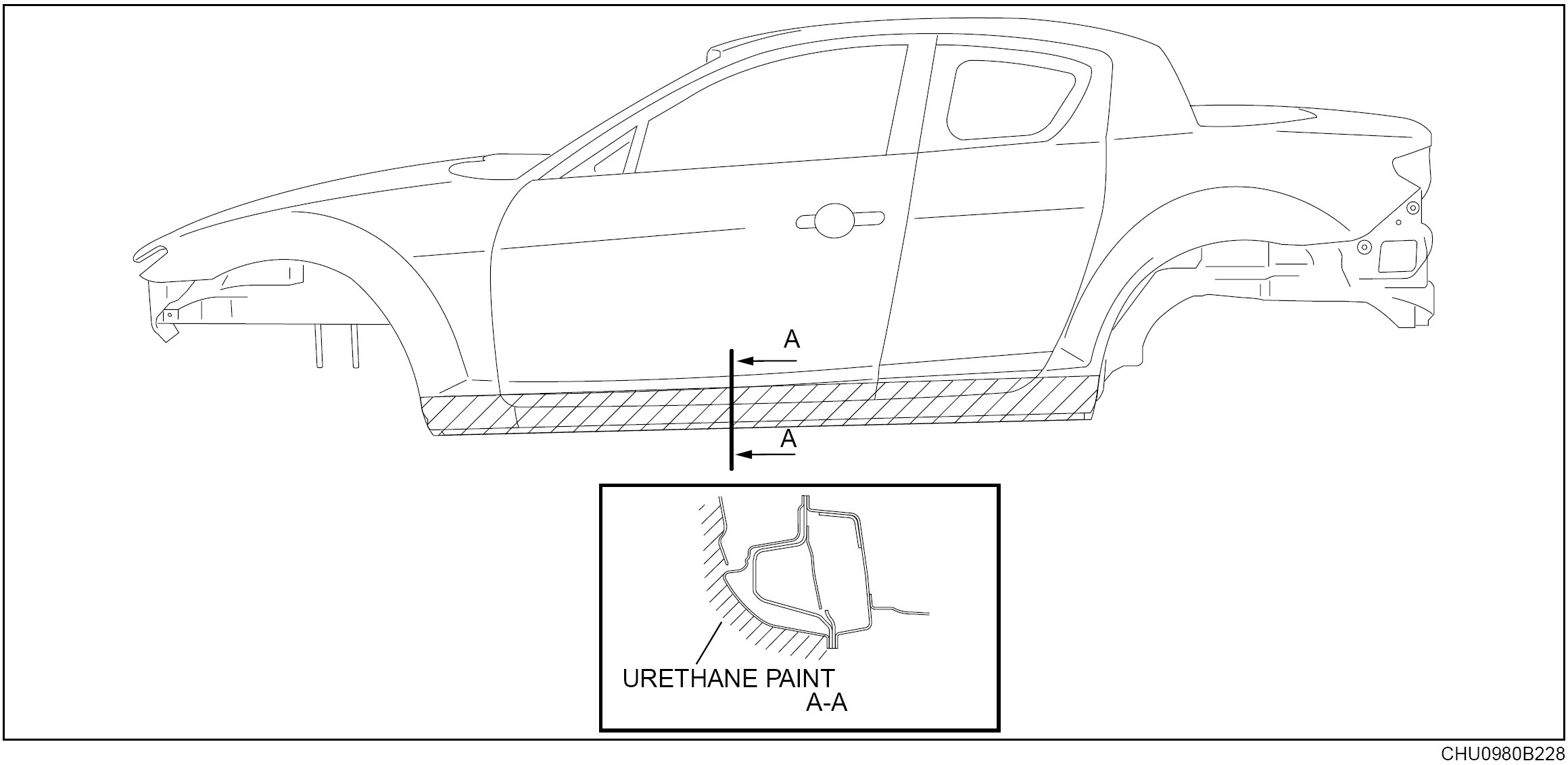 A
A
URETHANE PAINT
A-A
CHU0980B228