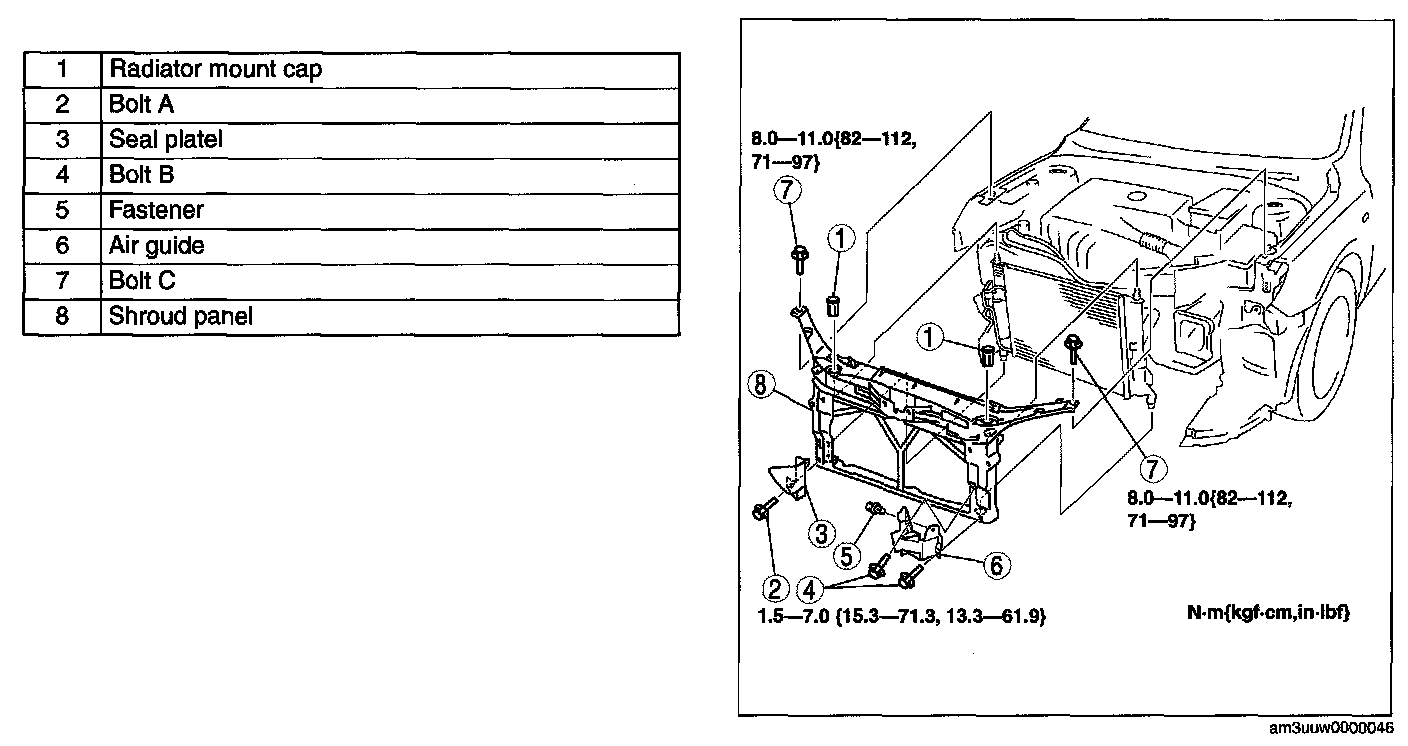 | 1 | Radiator mount cap |
|---|---|
| 2 | Bolt A |
| 3 | Seal platel |
| 4 | Bolt B |
| 5 | Fastener |
| 6 | Air guide |
| 7 | Bolt C |
| 8 | Shroud panel |

8.0—11.0{82—112, 71—97}

7

1

1

8

7

8.0—11.0{82—112, 71—97}

3

5

6

2

4

1.5—7.0 {15.3—71.3, 13.3—61.9}

N·m{kgf·cm,in·lbf}

am3uuw0000046