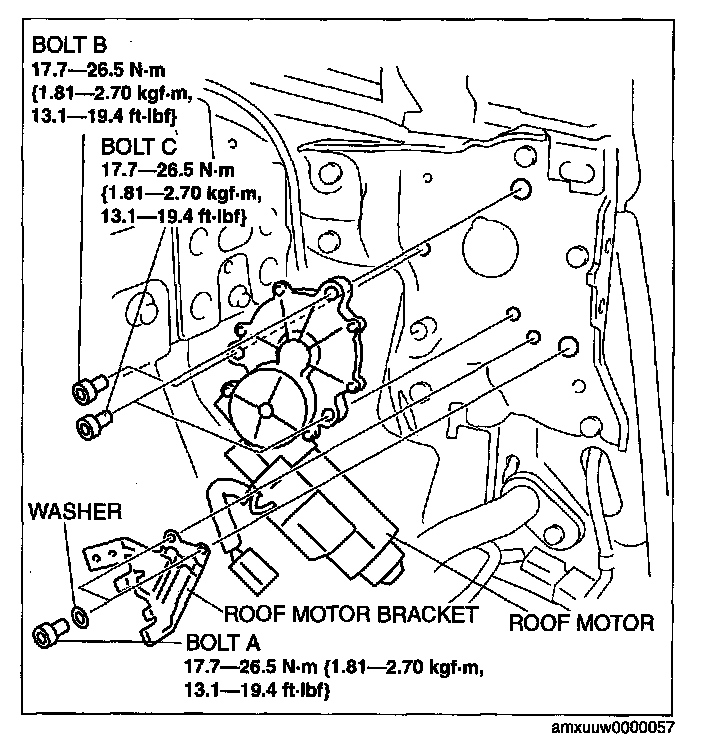 BOLT B
17.7—26.5 N·m
{1.81—2.70 kgf·m,
13.1—19.4 ft·lbf}

BOLT C
17.7—26.5 N·m
{1.81—2.70 kgf·m,
13.1—19.4 ft·lbf}

WASHER

ROOF MOTOR BRACKET

ROOF MOTOR

BOLT A
17.7—26.5 N·m {1.81—2.70 kgf·m,
13.1—19.4 ft·lbf}

amxuuw0000057