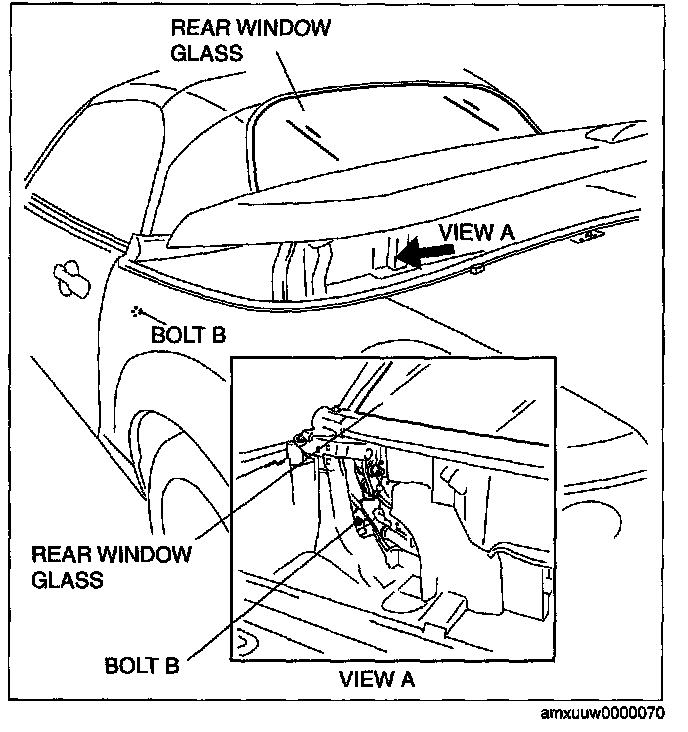 REAR WINDOW GLASS

VIEW A

BOLT B

REAR WINDOW GLASS

BOLT B

VIEW A

amxuuw0000070