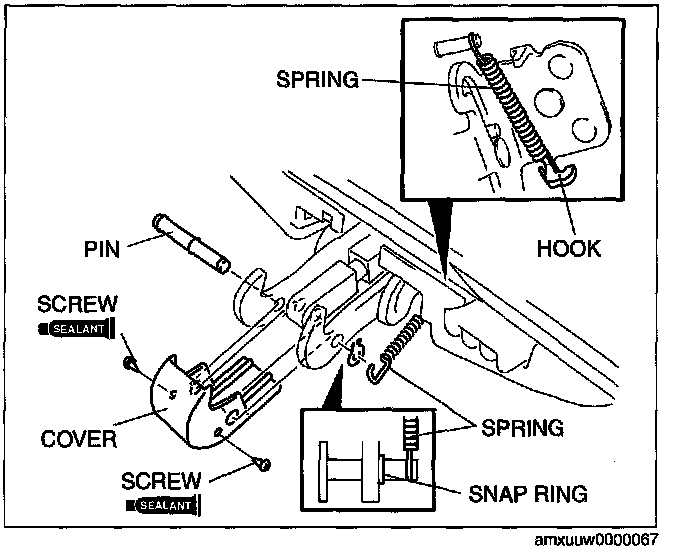 SPRING

HOOK

PIN

SCREW

SEALANT

COVER

SCREW

SEALANT

SPRING

SNAP RING

amxuuw0000067