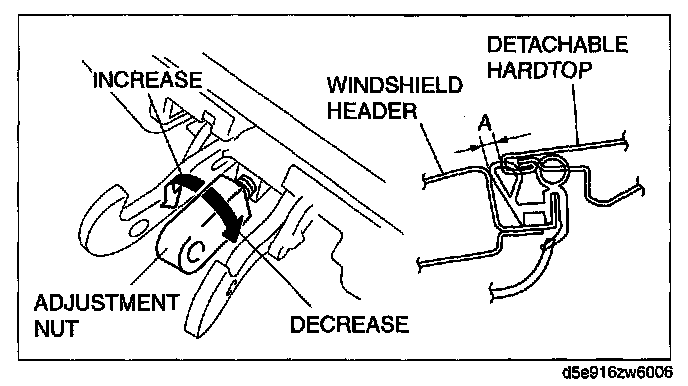 INCREASE

ADJUSTMENT NUT

DECREASE

WINDSHIELD HEADER

DETACHABLE HARDTOP

A

d5e916zw6006