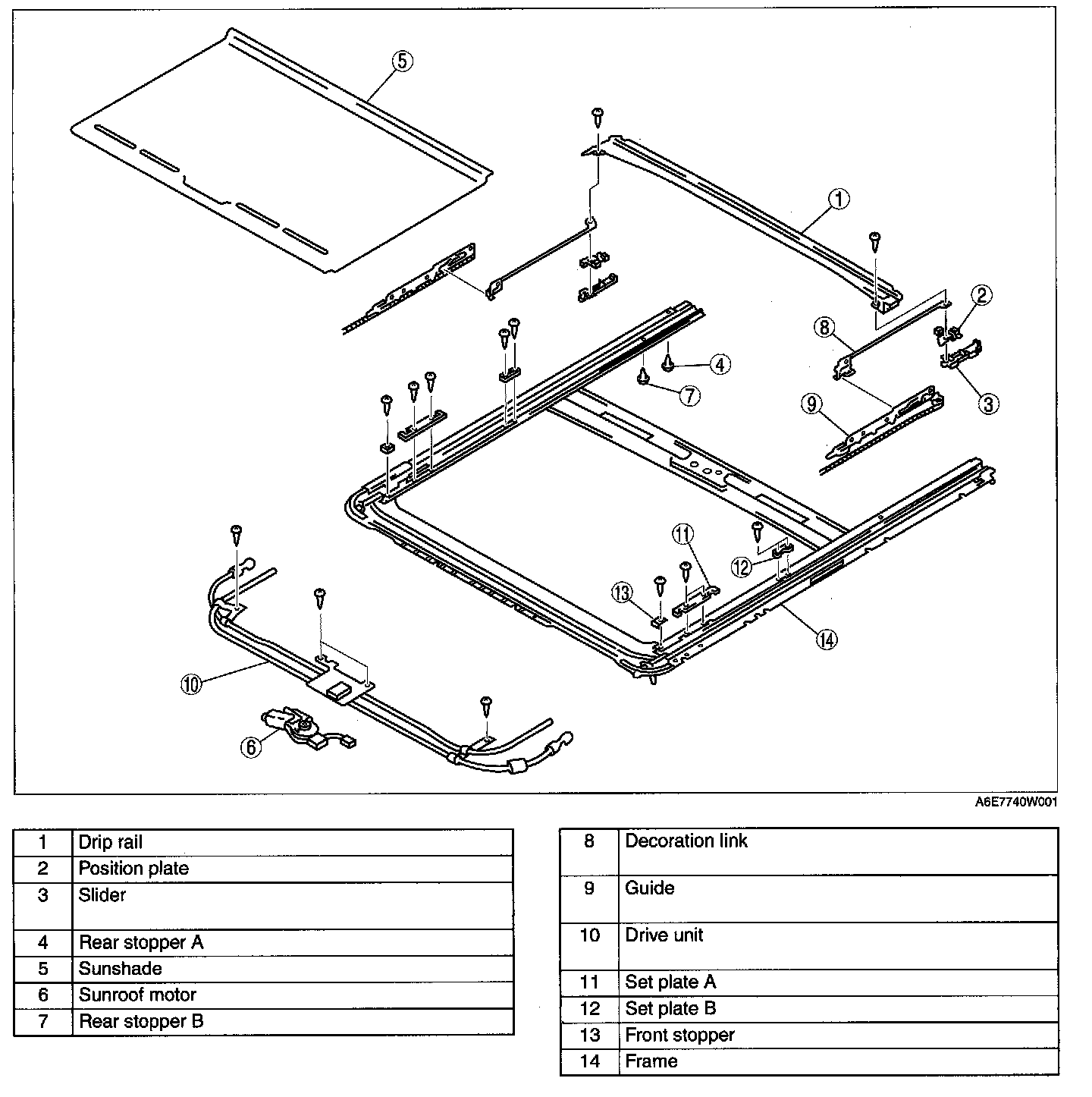 5
1
2
8
4
7
3
9
11
12
13
14
10
6

A6E7740W001

| 1 | Drip rail |
|---|---|
| 2 | Position plate |
| 3 | Slider |
| 4 | Rear stopper A |
| 5 | Sunshade |
| 6 | Sunroof motor |
| 7 | Rear stopper B |

| 8 | Decoration link |
|---|---|
| 9 | Guide |
| 10 | Drive unit |
| 11 | Set plate A |
| 12 | Set plate B |
| 13 | Front stopper |
| 14 | Frame |