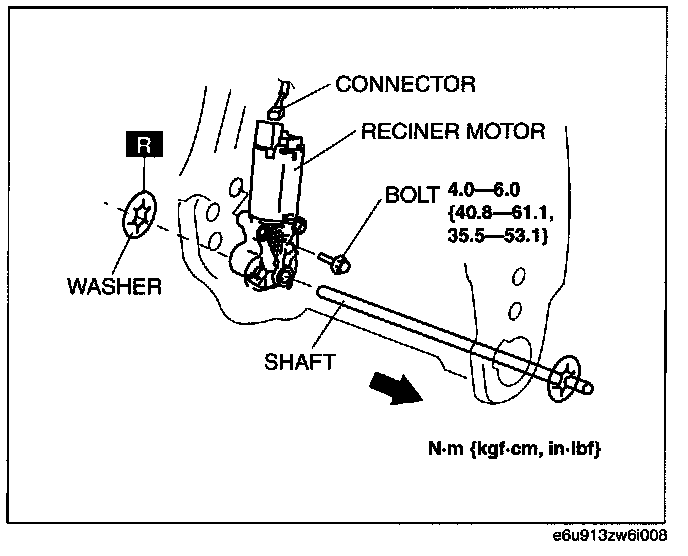 CONNECTOR

RECINER MOTOR

R

BOLT 4.0—6.0 {40.8—61.1, 35.5—53.1}

WASHER

SHAFT

N·m {kgf·cm, in·lbf}

e6u913zw6i008