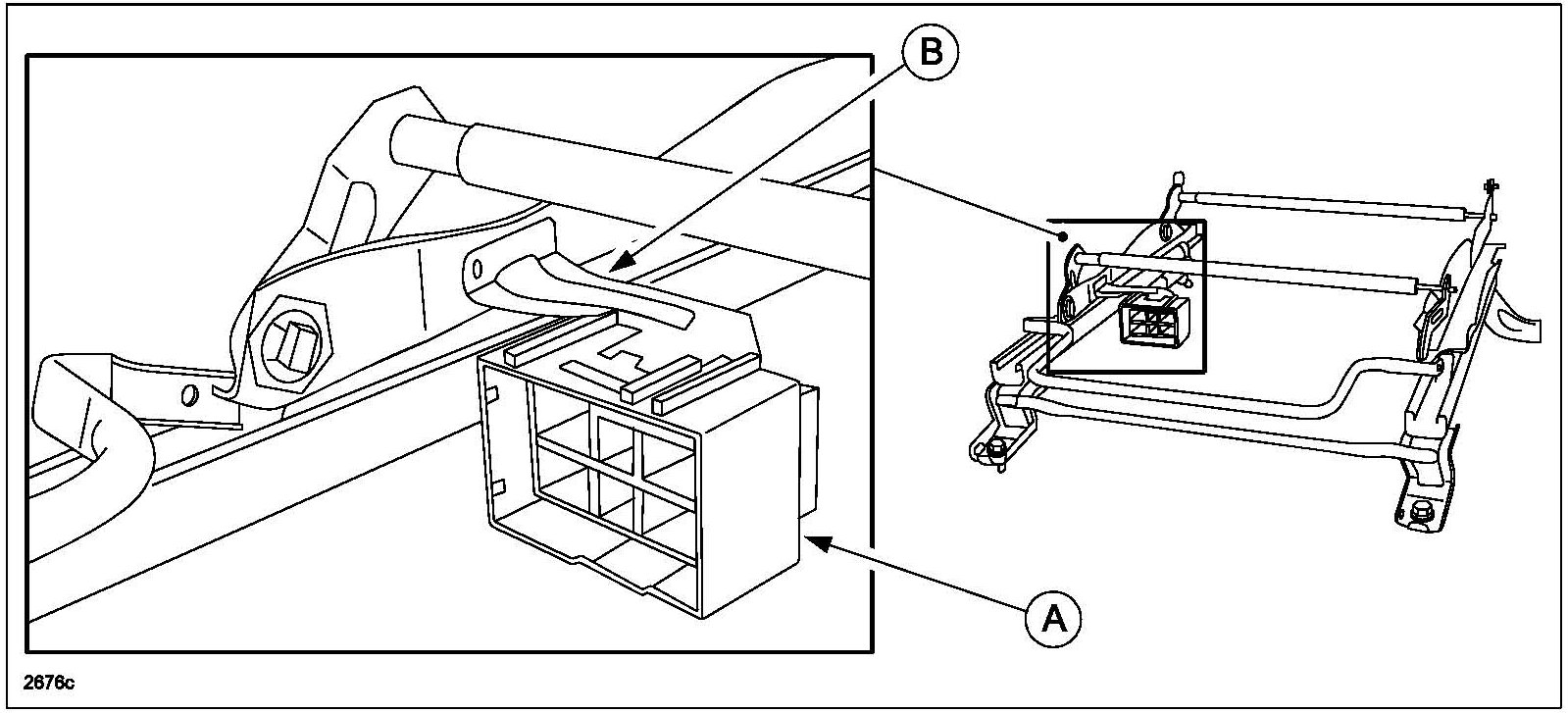 B

A

2676c