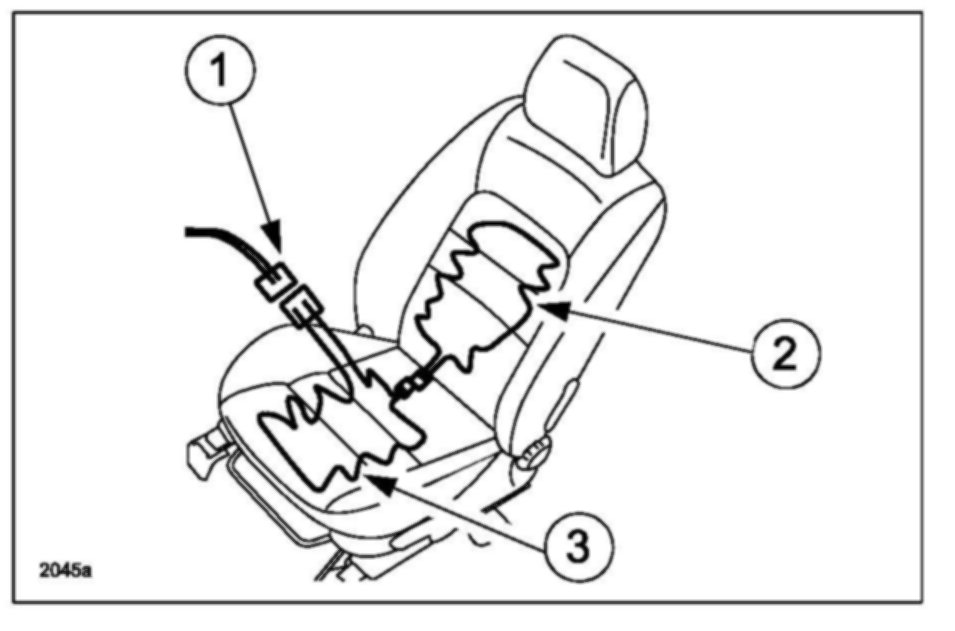 1
2
3
2045a