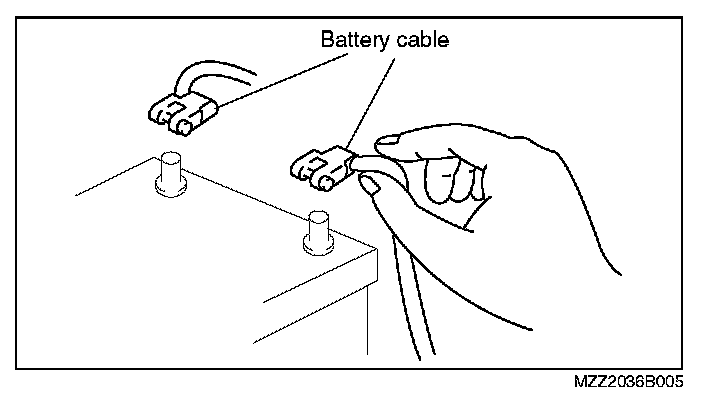 Battery cable

MZZ2036B005