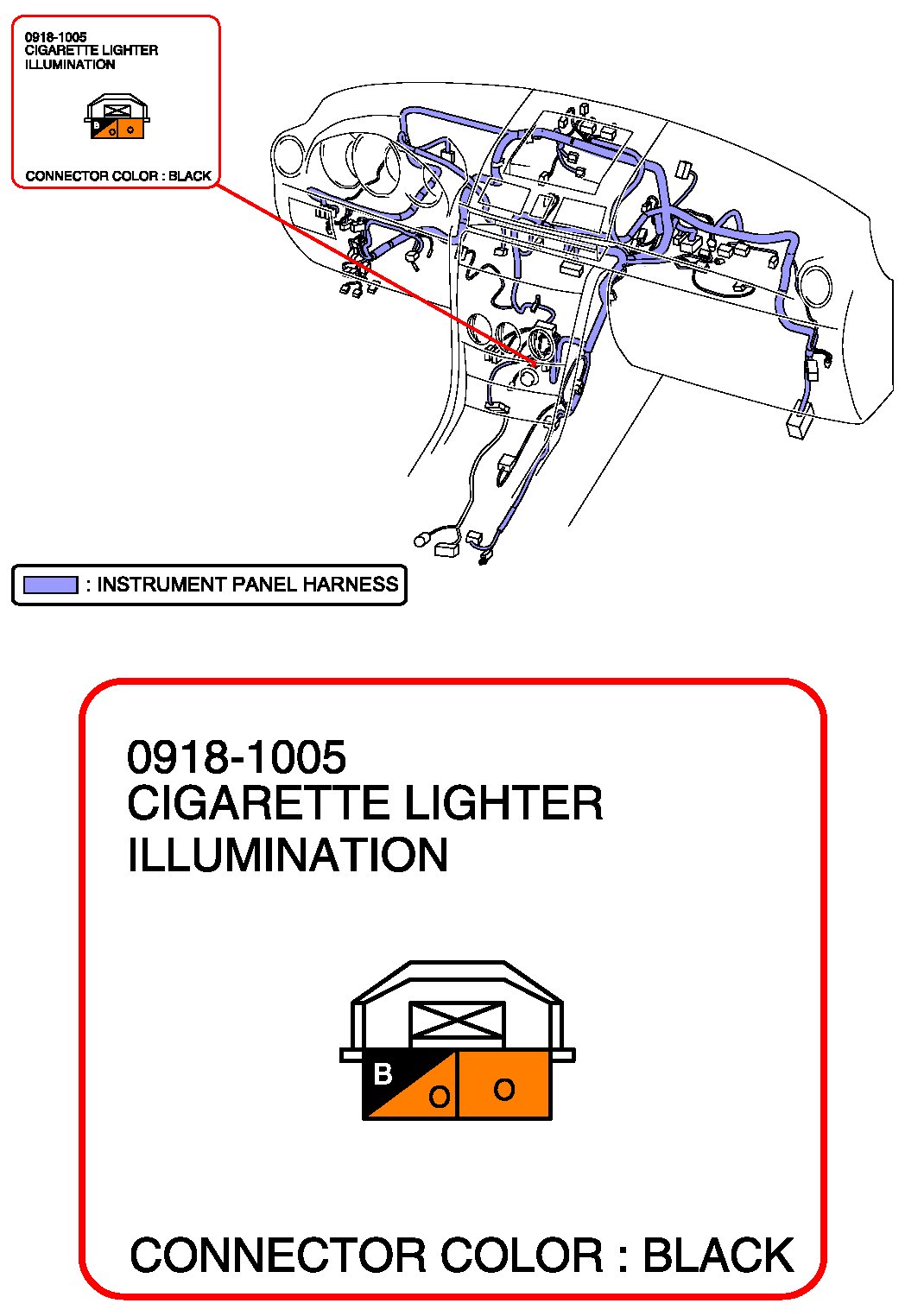 0918-1005
CIGARETTE LIGHTER
ILLUMINATION

B O O

CONNECTOR COLOR : BLACK

: INSTRUMENT PANEL HARNESS

0918-1005
CIGARETTE LIGHTER
ILLUMINATION

B O O

CONNECTOR COLOR : BLACK