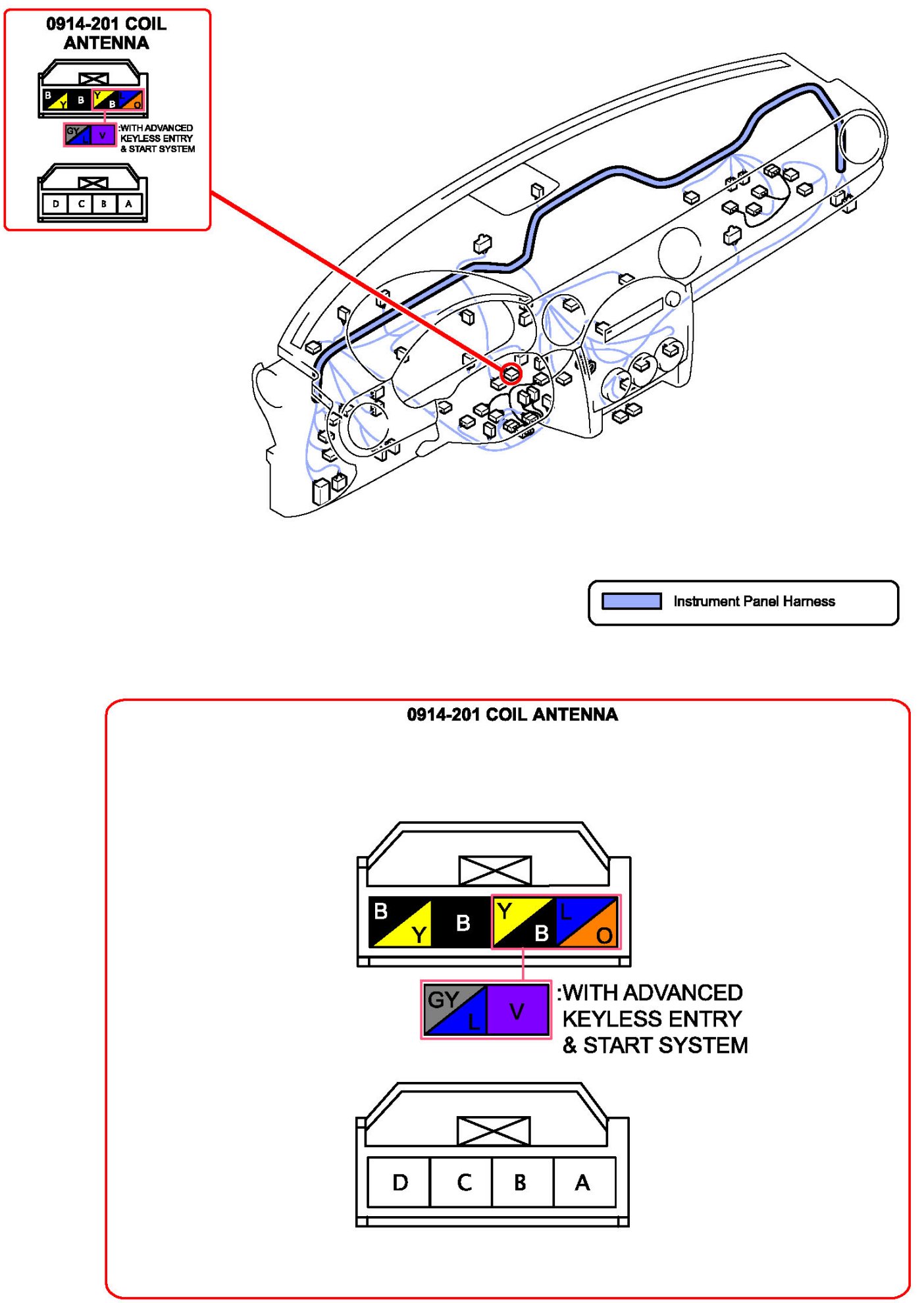 0914-201 COIL ANTENNA

B Y B Y B L O

GY L V :WITH ADVANCED KEYLESS ENTRY & START SYSTEM

D C B A

Instrument Panel Harness

0914-201 COIL ANTENNA

B Y B Y B L O

GY L V :WITH ADVANCED KEYLESS ENTRY & START SYSTEM

D C B A