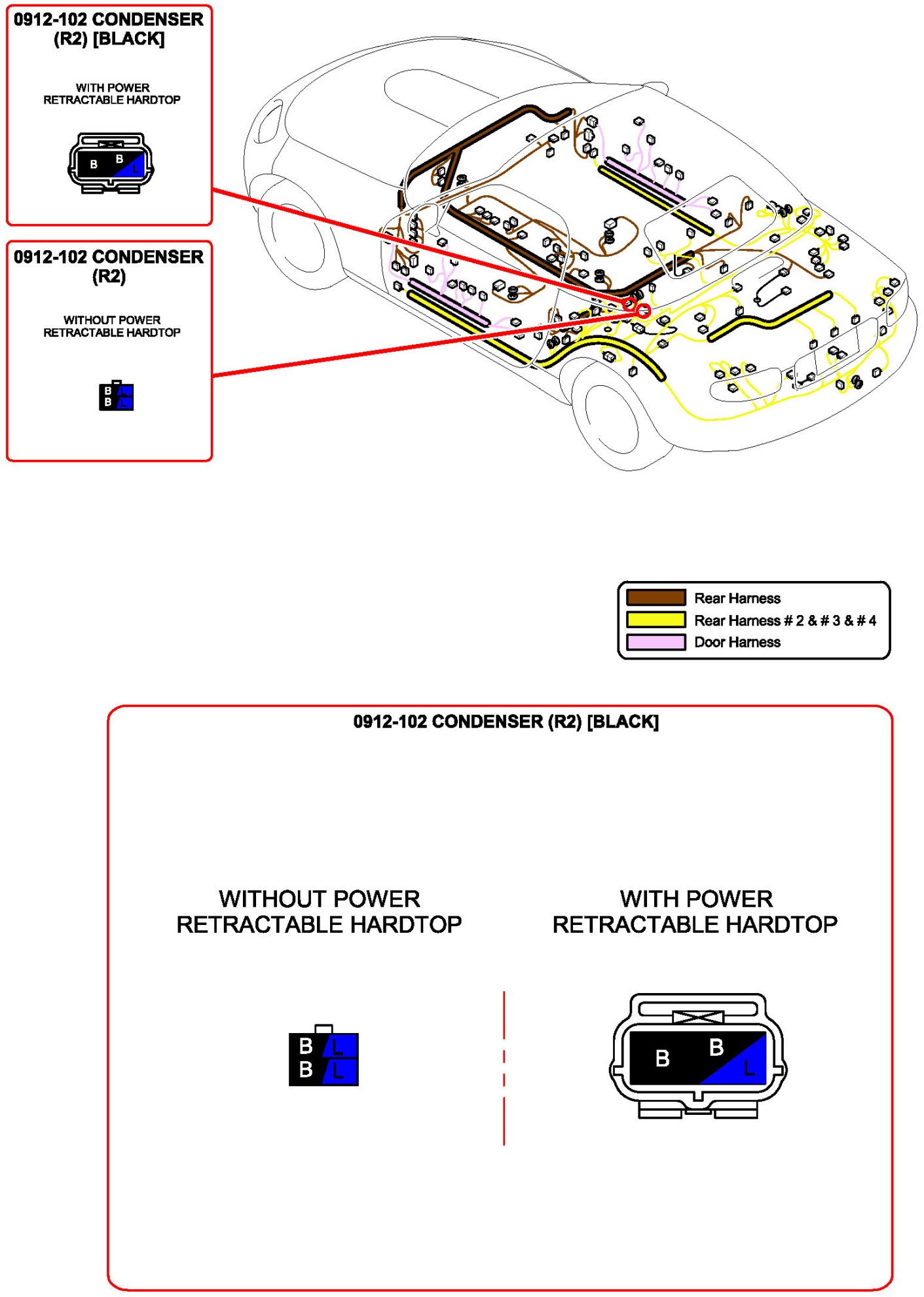 0912-102 CONDENSER (R2) [BLACK]

WITH POWER RETRACTABLE HARDTOP

B B L

0912-102 CONDENSER (R2)

WITHOUT POWER RETRACTABLE HARDTOP

B L
B L

Rear Harness
Rear Harness # 2 & # 3 & # 4
Door Harness

0912-102 CONDENSER (R2) [BLACK]

WITHOUT POWER RETRACTABLE HARDTOP

B L
B L

WITH POWER RETRACTABLE HARDTOP

B B L