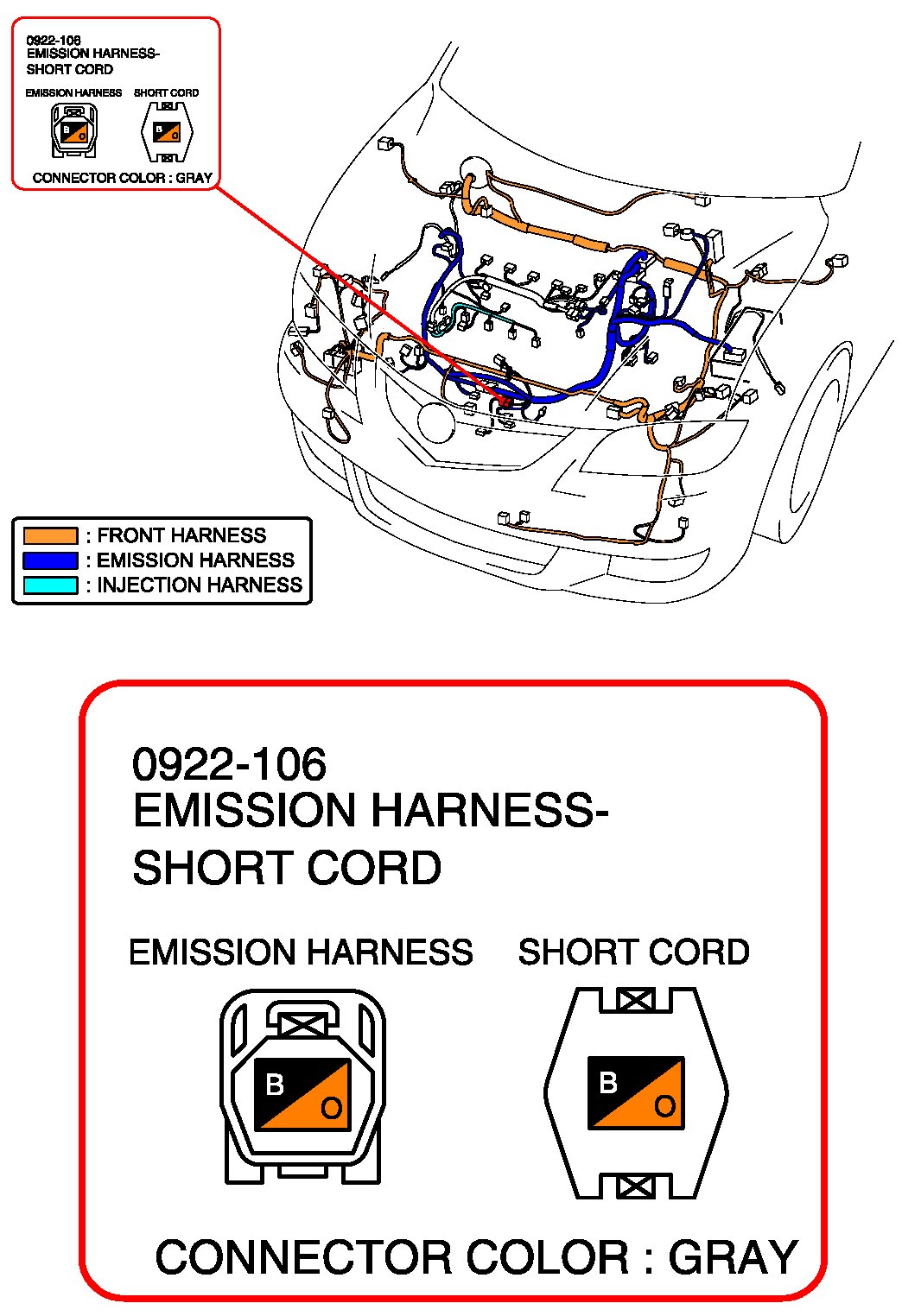 0922-106
EMISSION HARNESS-
SHORT CORD

EMISSION HARNESS SHORT CORD

B O B O

CONNECTOR COLOR : GRAY

: FRONT HARNESS
: EMISSION HARNESS
: INJECTION HARNESS

0922-106
EMISSION HARNESS-
SHORT CORD

EMISSION HARNESS SHORT CORD

B O B O

CONNECTOR COLOR : GRAY