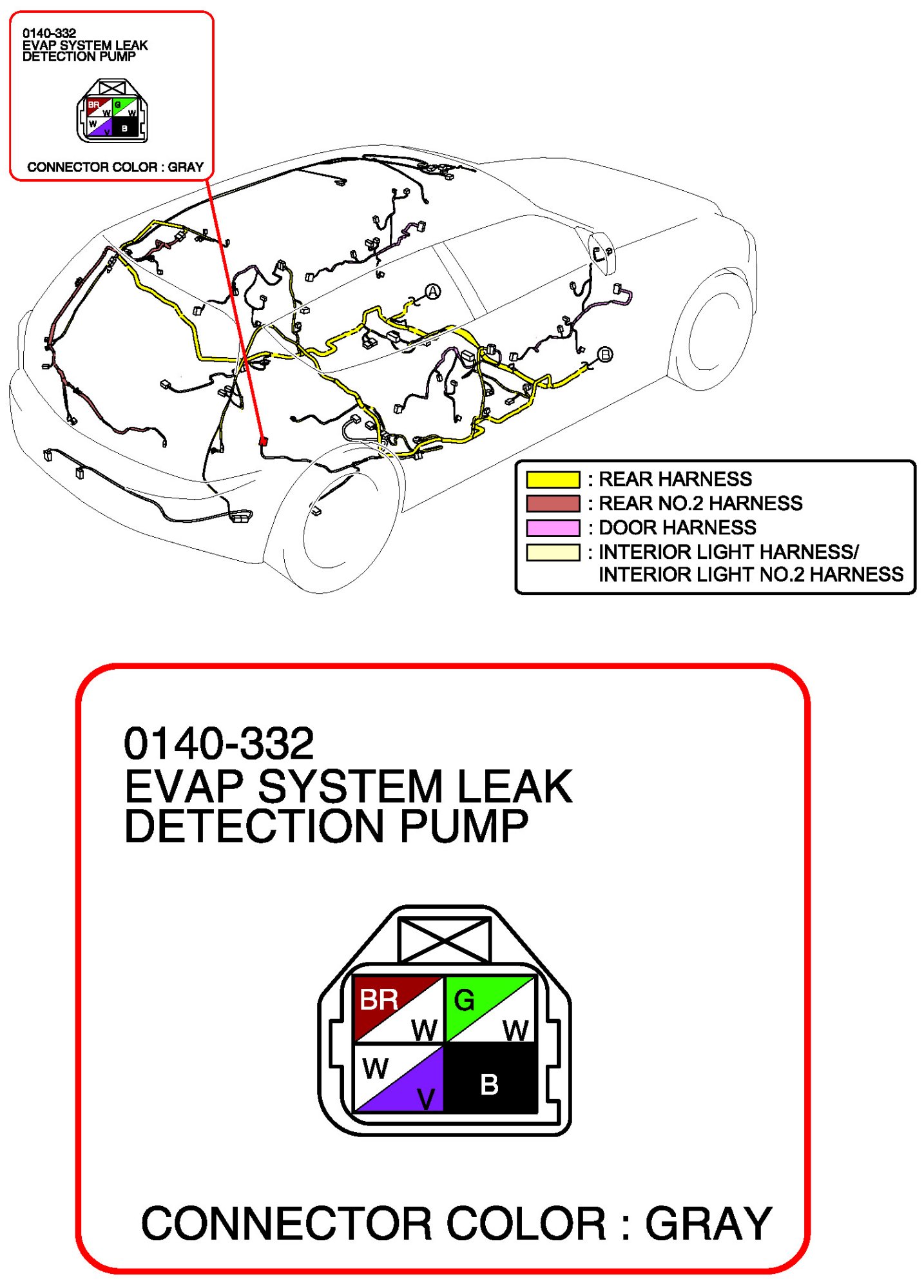 0140-332
EVAP SYSTEM LEAK
DETECTION PUMP

BR
W
G
W
W
V
B

CONNECTOR COLOR : GRAY

A

B

: REAR HARNESS
: REAR NO.2 HARNESS
: DOOR HARNESS
: INTERIOR LIGHT HARNESS/
INTERIOR LIGHT NO.2 HARNESS

0140-332
EVAP SYSTEM LEAK
DETECTION PUMP

BR
W
G
W
W
V
B

CONNECTOR COLOR : GRAY