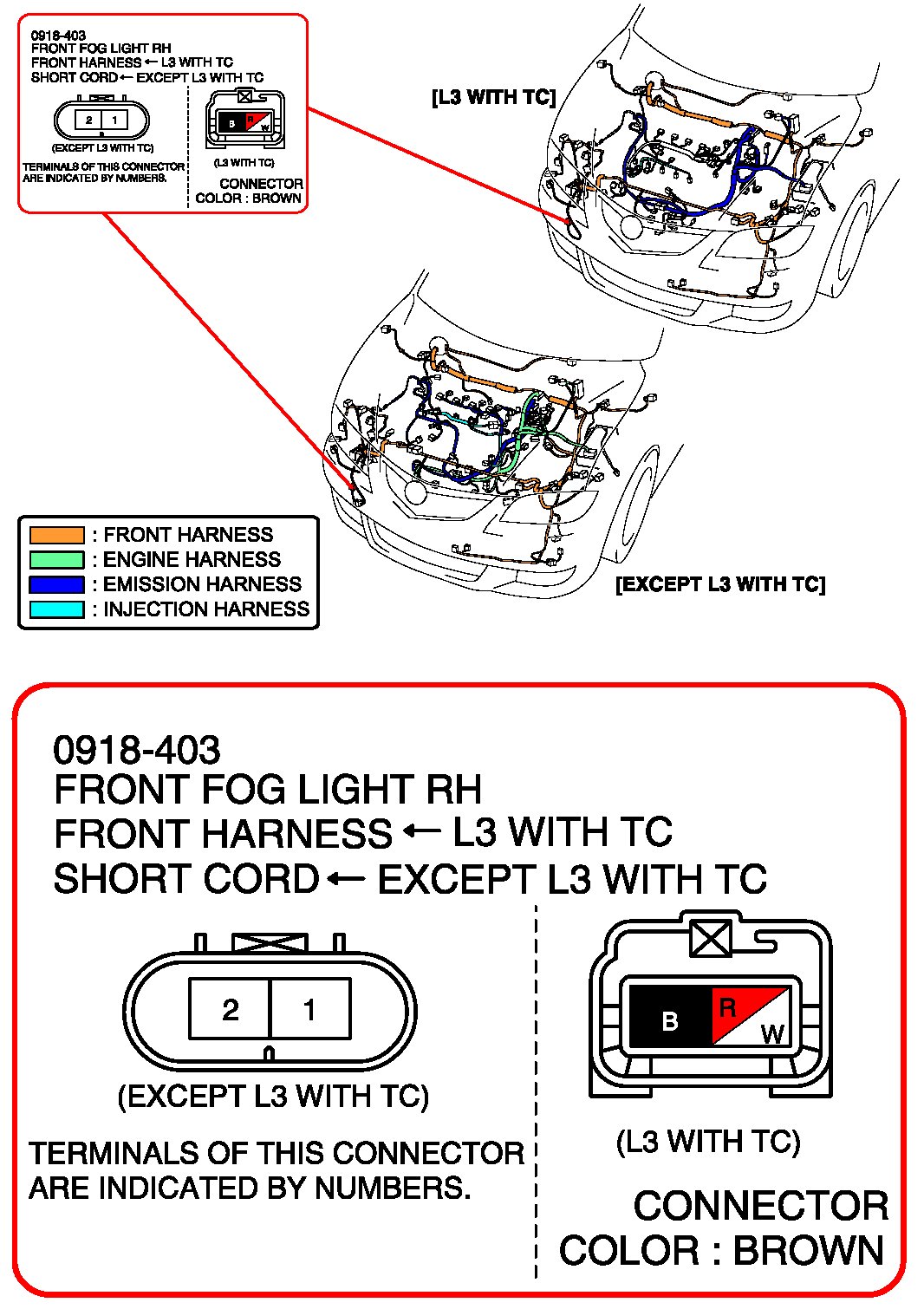 0918-403
FRONT FOG LIGHT RH
FRONT HARNESS ← L3 WITH TC
SHORT CORD ← EXCEPT L3 WITH TC

2 1

(EXCEPT L3 WITH TC)

TERMINALS OF THIS CONNECTOR ARE INDICATED BY NUMBERS.

B R W

(L3 WITH TC)

CONNECTOR COLOR : BROWN

[L3 WITH TC]

[EXCEPT L3 WITH TC]

: FRONT HARNESS
: ENGINE HARNESS
: EMISSION HARNESS
: INJECTION HARNESS

0918-403
FRONT FOG LIGHT RH
FRONT HARNESS ← L3 WITH TC
SHORT CORD ← EXCEPT L3 WITH TC

2 1

(EXCEPT L3 WITH TC)

TERMINALS OF THIS CONNECTOR ARE INDICATED BY NUMBERS.

B R W

(L3 WITH TC)

CONNECTOR COLOR : BROWN