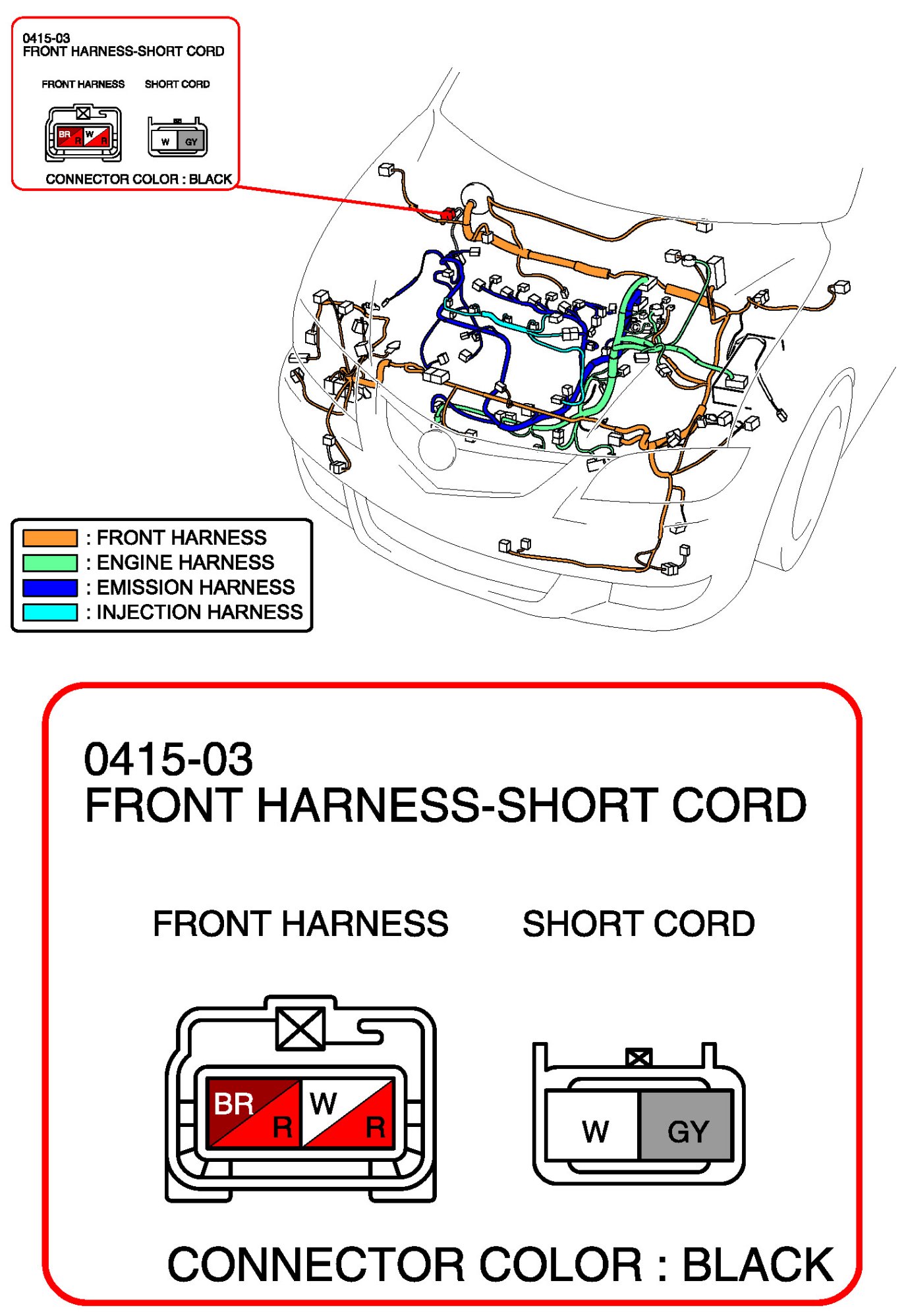 0415-03
FRONT HARNESS-SHORT CORD

FRONT HARNESS SHORT CORD

BR R W R

W GY

CONNECTOR COLOR : BLACK

: FRONT HARNESS
: ENGINE HARNESS
: EMISSION HARNESS
: INJECTION HARNESS

0415-03
FRONT HARNESS-SHORT CORD

FRONT HARNESS SHORT CORD

BR R W R

W GY

CONNECTOR COLOR : BLACK